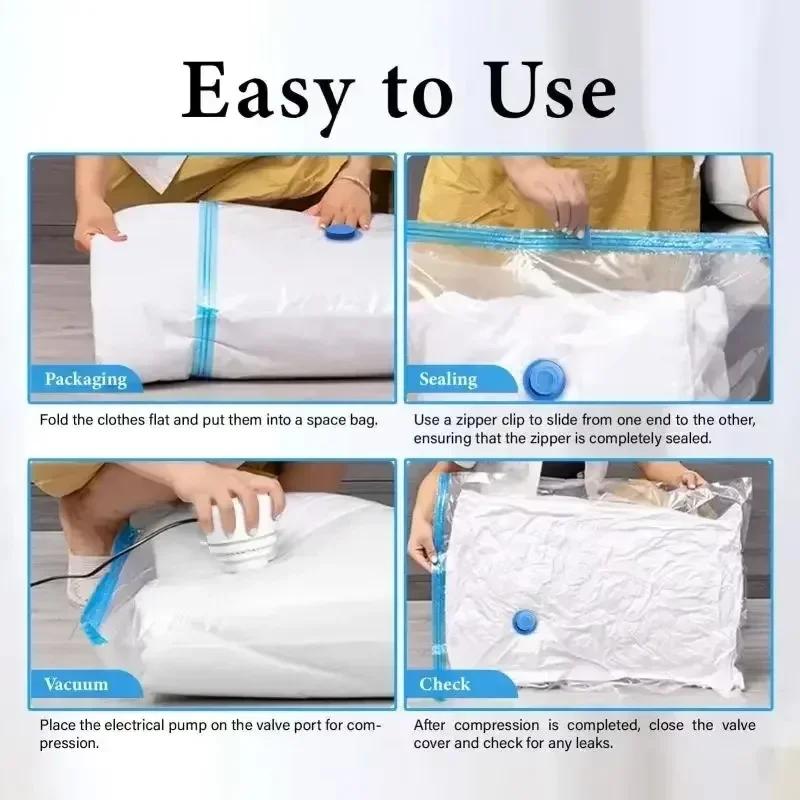 Easy to Use

Packaging

Fold the clothes flat and put them into a space bag.

Sealing

Use a zipper clip to slide from one end to the other, ensuring that the zipper is completely sealed.

Vacuum

Place the electrical pump on the valve port for compression.

Check

After compression is completed, close the valve cover and check for any leaks.