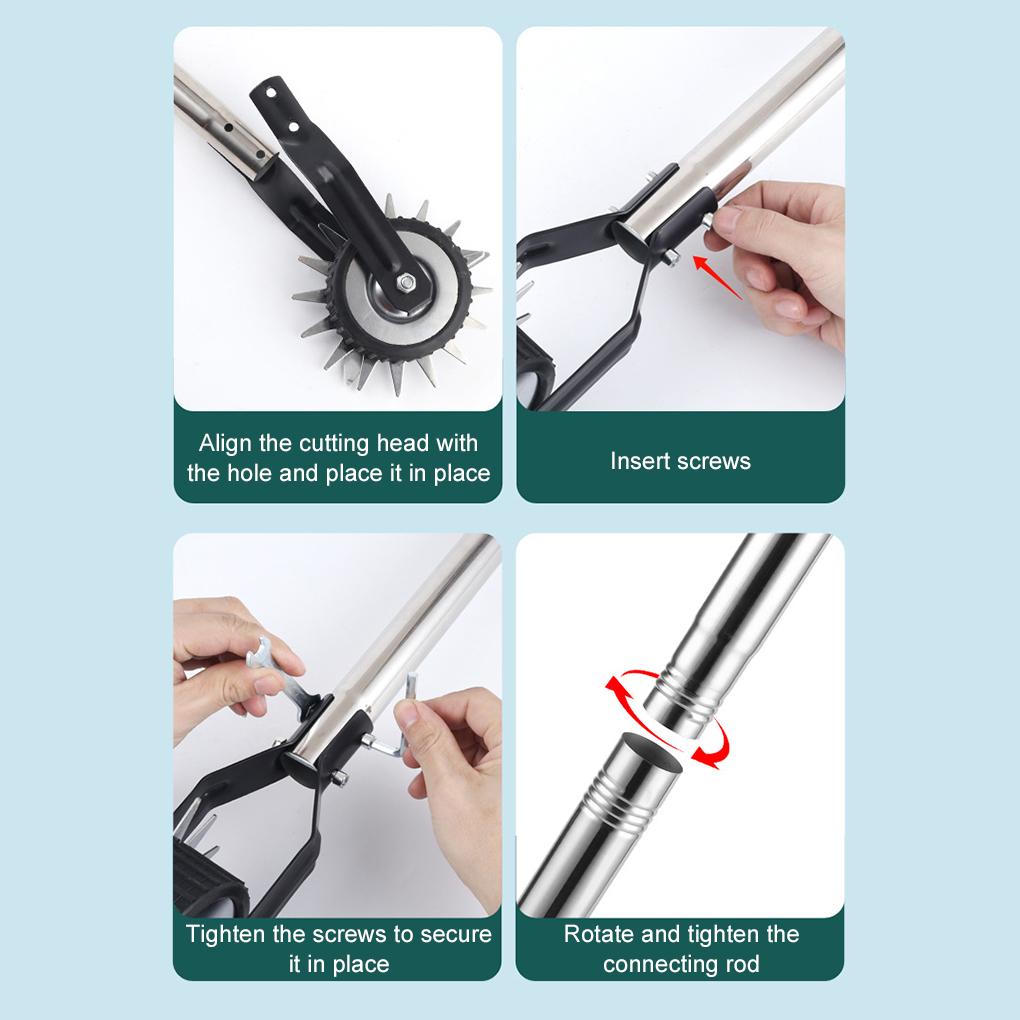 Align the cutting head with the hole and place it in place

Insert screws

Tighten the screws to secure it in place

Rotate and tighten the connecting rod