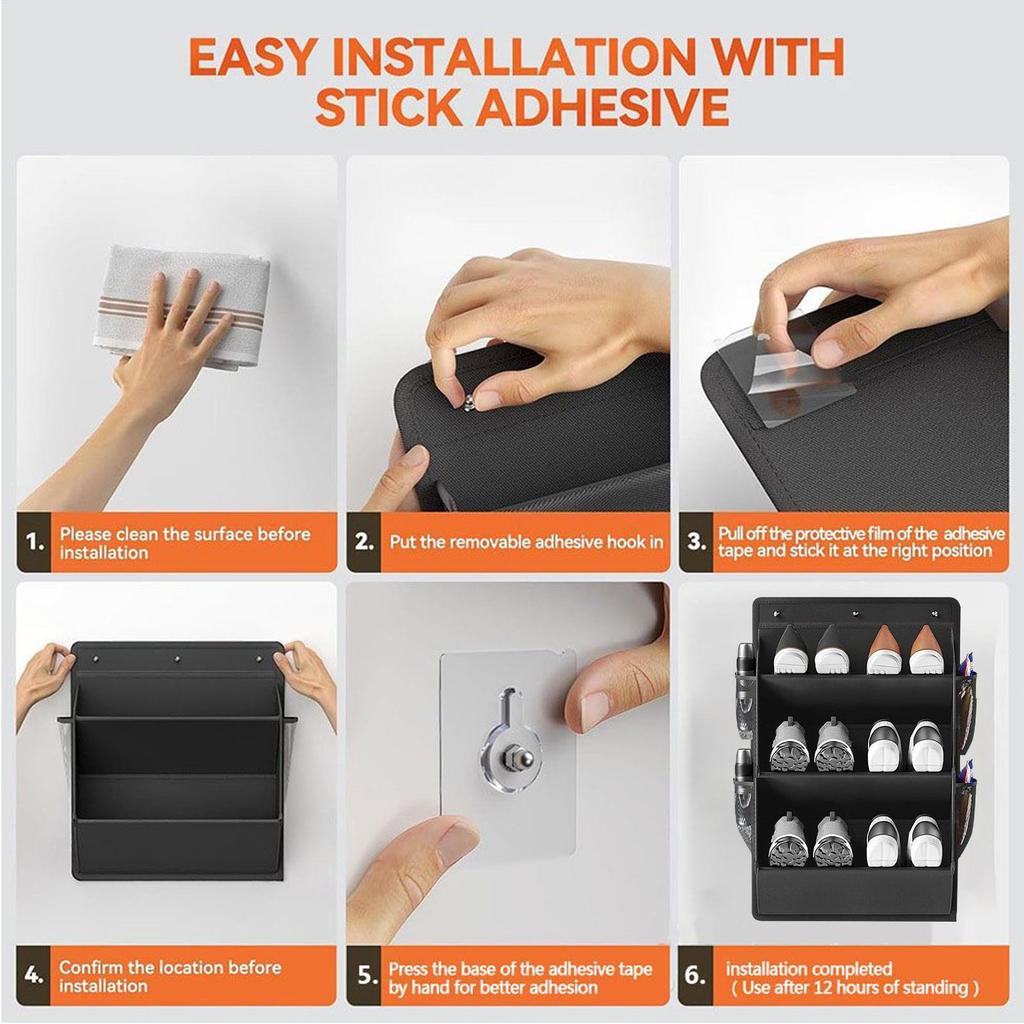 EASY INSTALLATION WITH STICK ADHESIVE

1. Please clean the surface before installation

2. Put the removable adhesive hook in

3. Pull off the protective film of the adhesive tape and stick it at the right position

4. Confirm the location before installation

5. Press the base of the adhesive tape by hand for better adhesion

6. installation completed ( Use after 12 hours of standing )