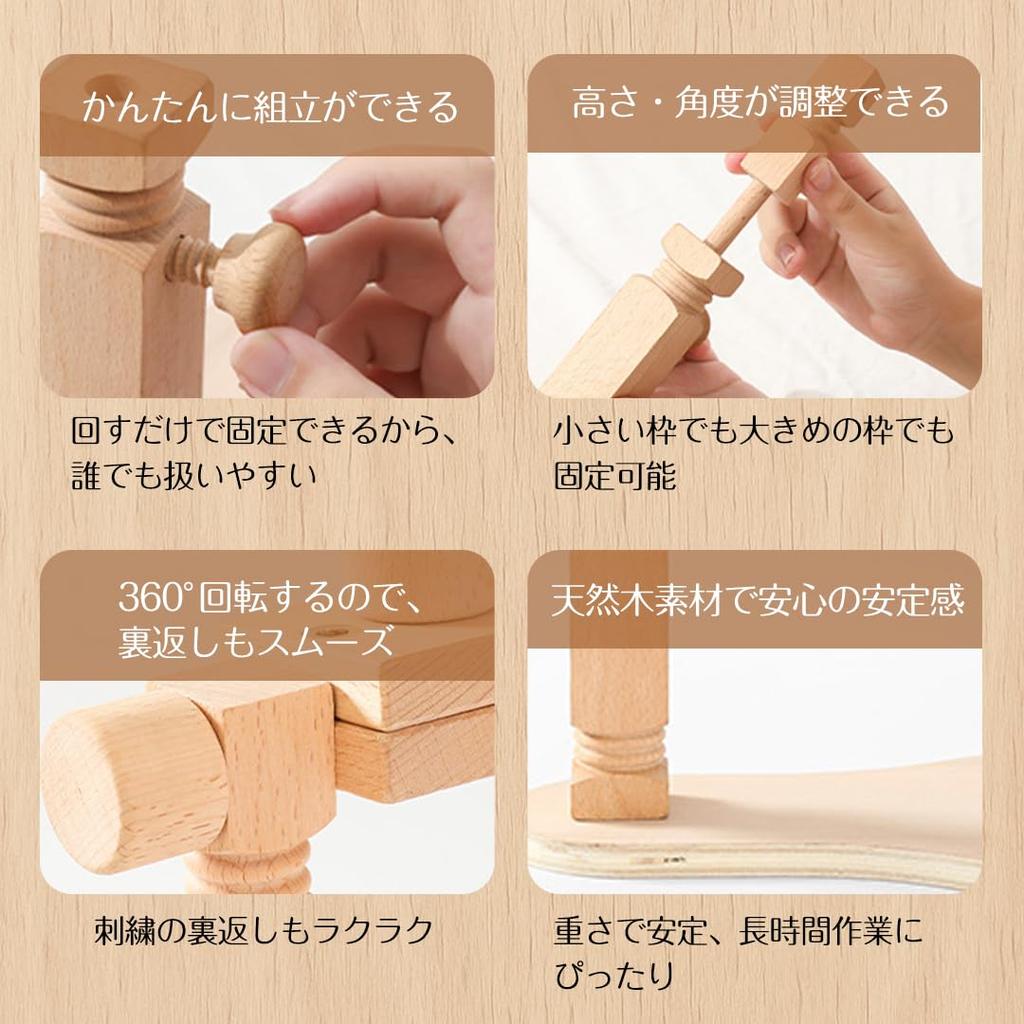 かんたんに組立ができる

回すだけで固定できるから、誰でも扱いやすい

高さ・角度が調整できる

小さい枠でも大きめの枠でも固定可能

360°回転するので、裏返しもスムーズ

刺繍の裏返しもラクラク

天然木素材で安心の安定感

重さで安定、長時間作業にぴったり