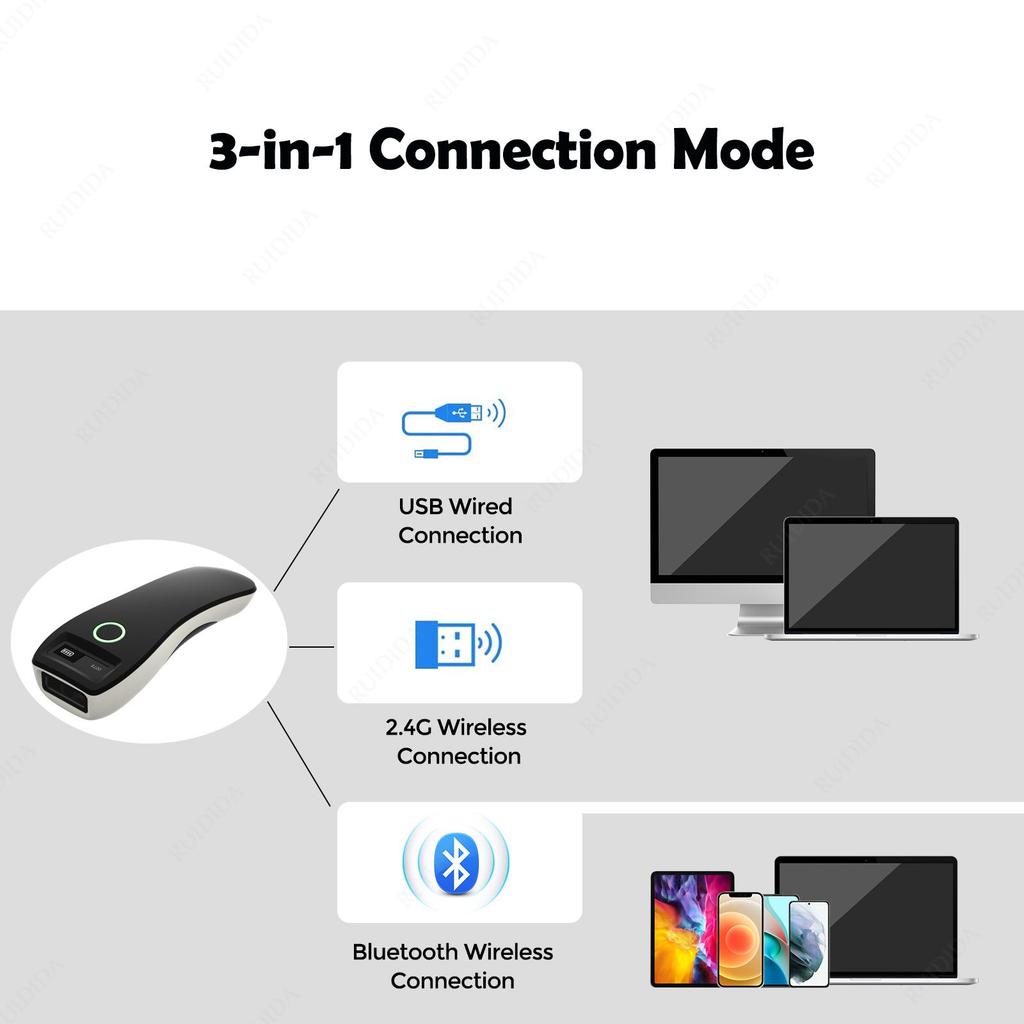 3-in-1 Connection Mode

USB Wired Connection

2.4G Wireless Connection

Bluetooth Wireless Connection