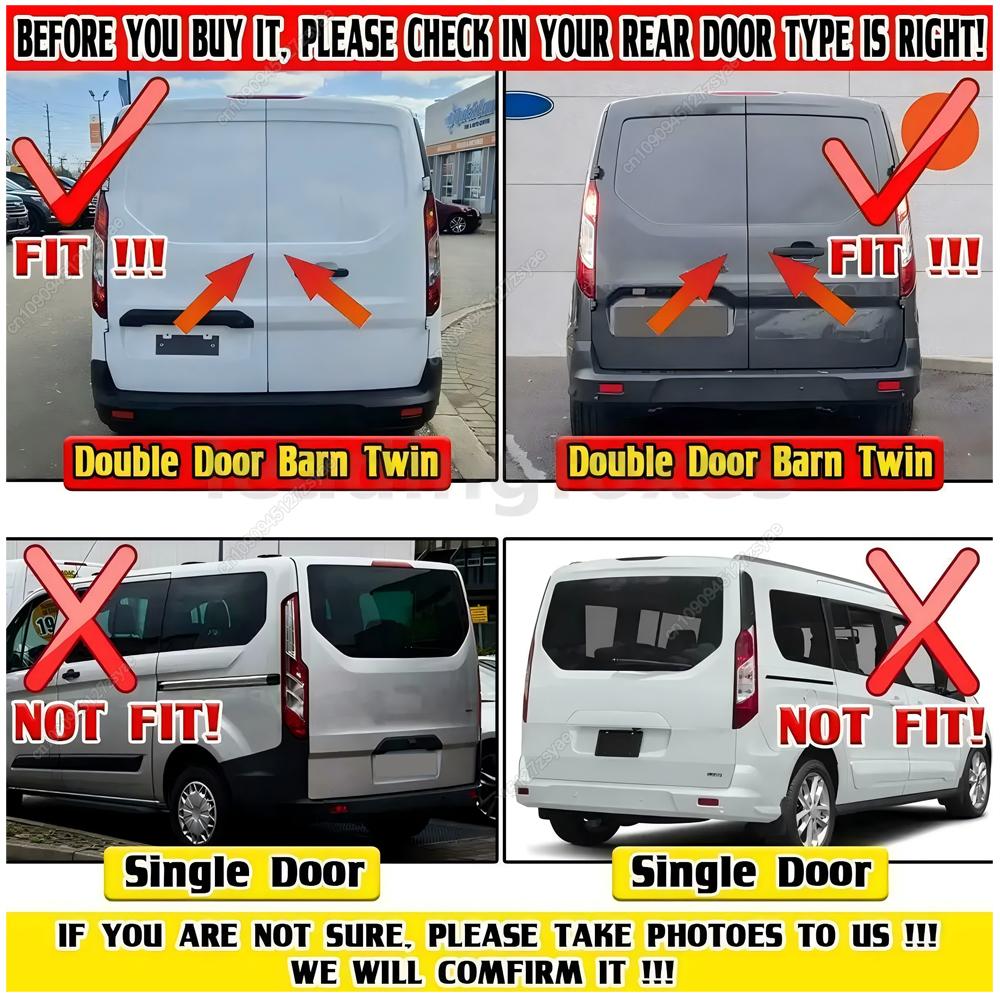 BEFORE YOU BUY IT, PLEASE CHECK IN YOUR REAR DOOR TYPE IS RIGHT!

FIT !!!

Double Door Barn Twin

FIT !!!

Double Door Barn Twin

NOT FIT!

Single Door

NOT FIT!

Single Door

IF YOU ARE NOT SURE, PLEASE TAKE PHOTOES TO US !!!
WE WILL COMFIRM IT !!!