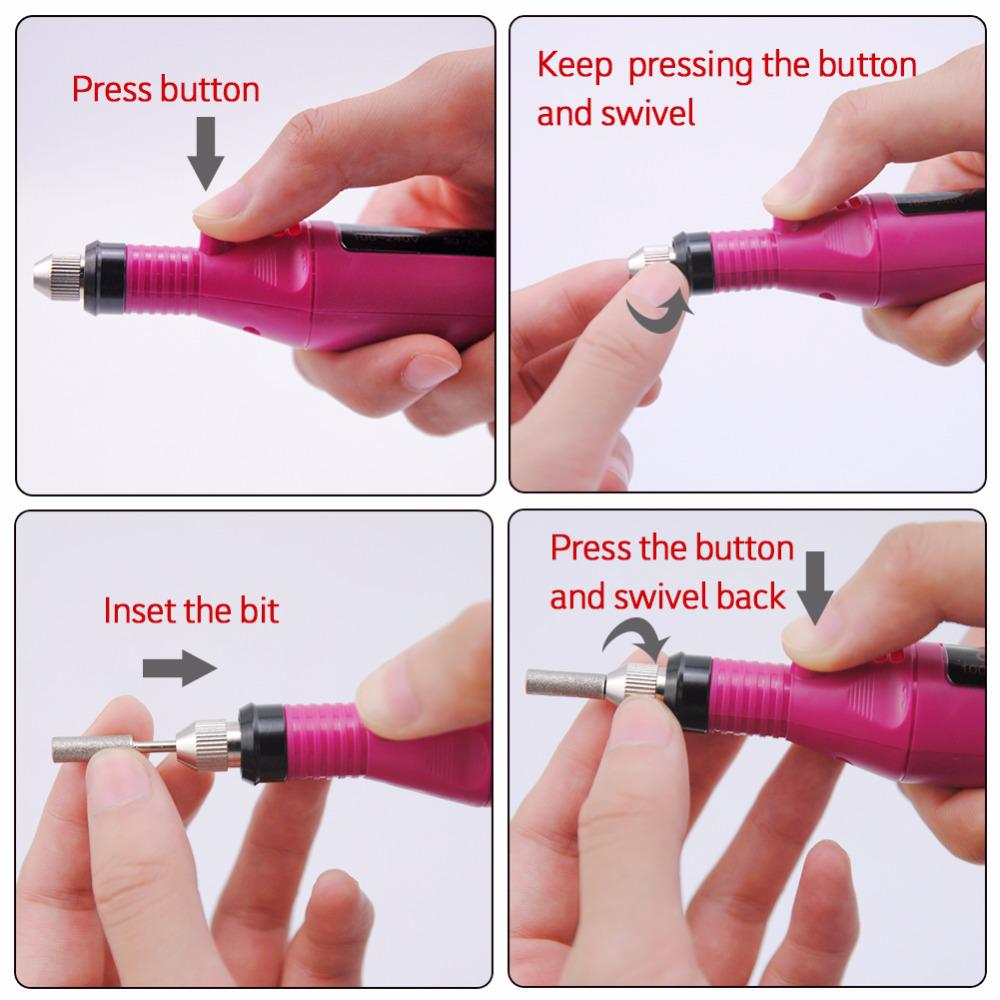 Press button

Keep pressing the button and swivel

Inset the bit

Press the button and swivel back