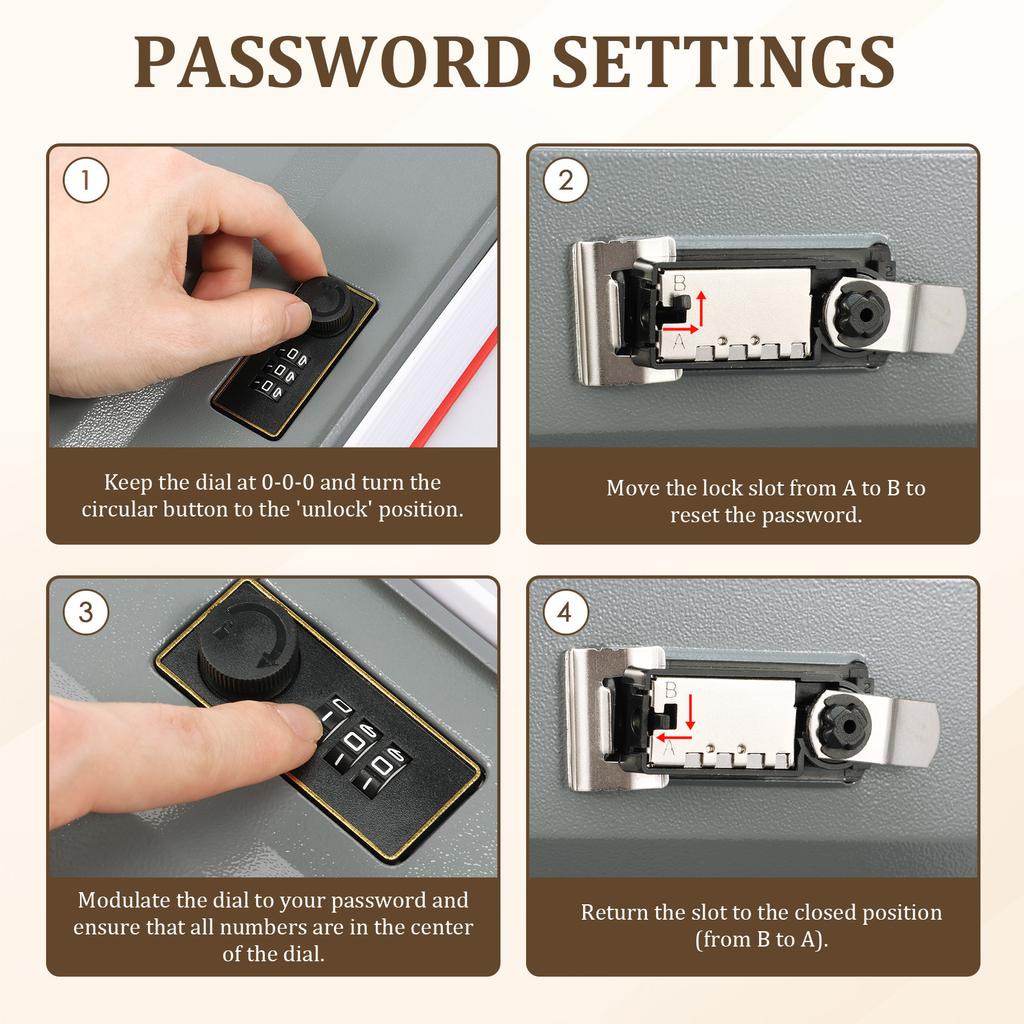 PASSWORD SETTINGS

1

Keep the dial at 0-0-0 and turn the circular button to the 'unlock' position.

2

B

A

Move the lock slot from A to B to reset the password.

3

Modulate the dial to your password and ensure that all numbers are in the center of the dial.

4

B

A

Return the slot to the closed position (from B to A).