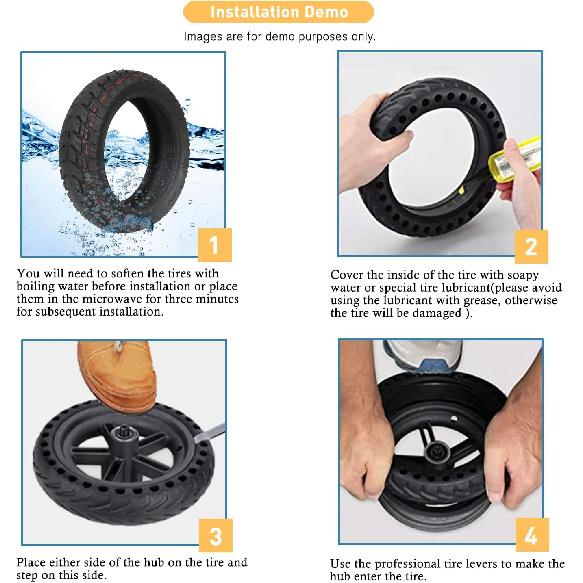 Installation Demo

Images are for demo purposes only.

1

You will need to soften the tires with boiling water before installation or place them in the microwave for three minutes for subsequent installation.

2

Cover the inside of the tire with soapy water or special tire lubricant(please avoid using the lubricant with grease, otherwise the tire will be damaged ).

3

Place either side of the hub on the tire and step on this side.

4

Use the professional tire levers to make the hub enter the tire.