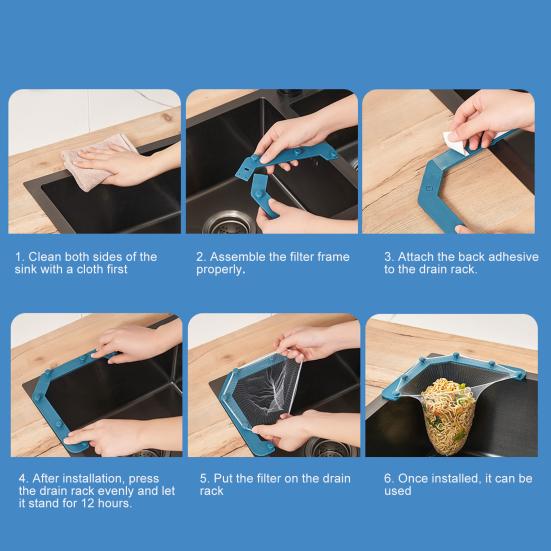 1. Clean both sides of the sink with a cloth first

2. Assemble the filter frame properly.

3. Attach the back adhesive to the drain rack.

4. After installation, press the drain rack evenly and let it stand for 12 hours.

5. Put the filter on the drain rack

6. Once installed, it can be used