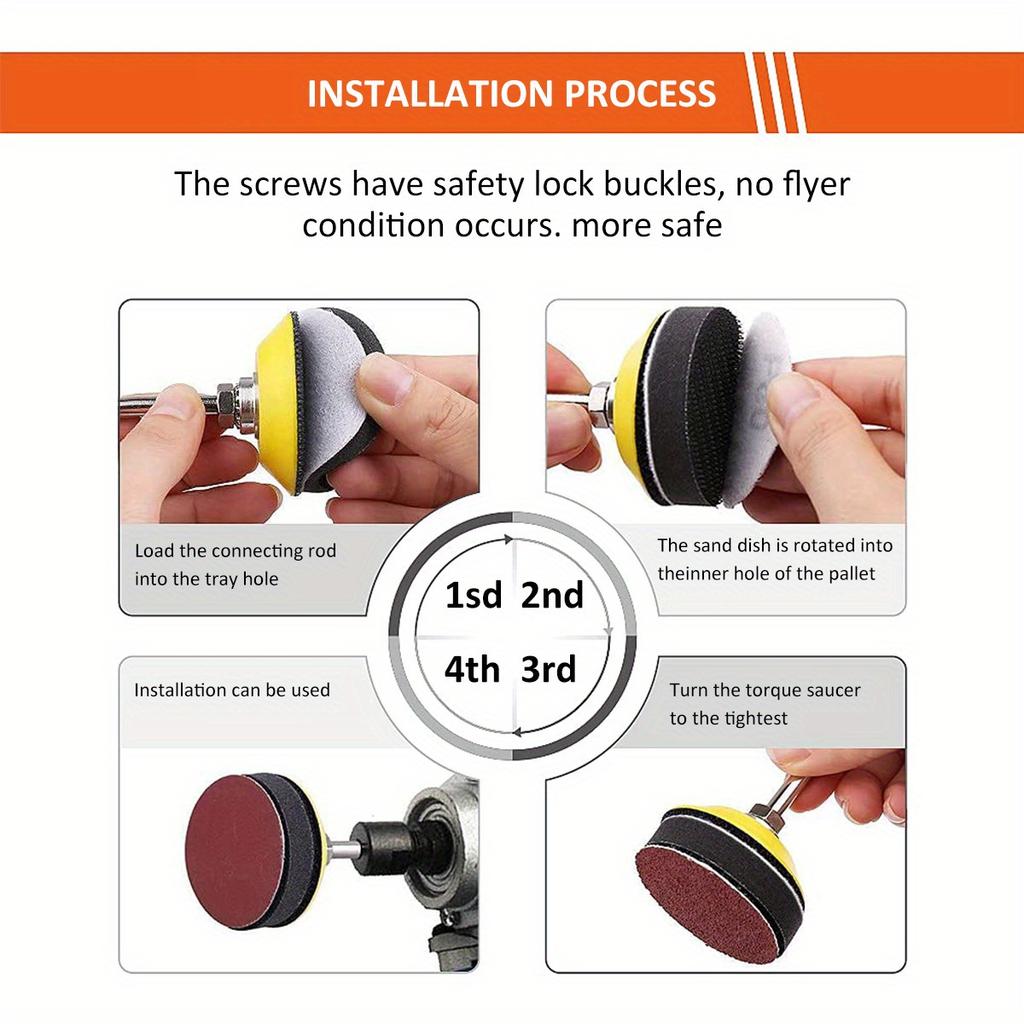 INSTALLATION PROCESS

The screws have safety lock buckles, no flyer condition occurs. more safe

Load the connecting rod into the tray hole

The sand dish is rotated into theinner hole of the pallet

1sd 2nd

4th 3rd

Installation can be used

Turn the torque saucer to the tightest