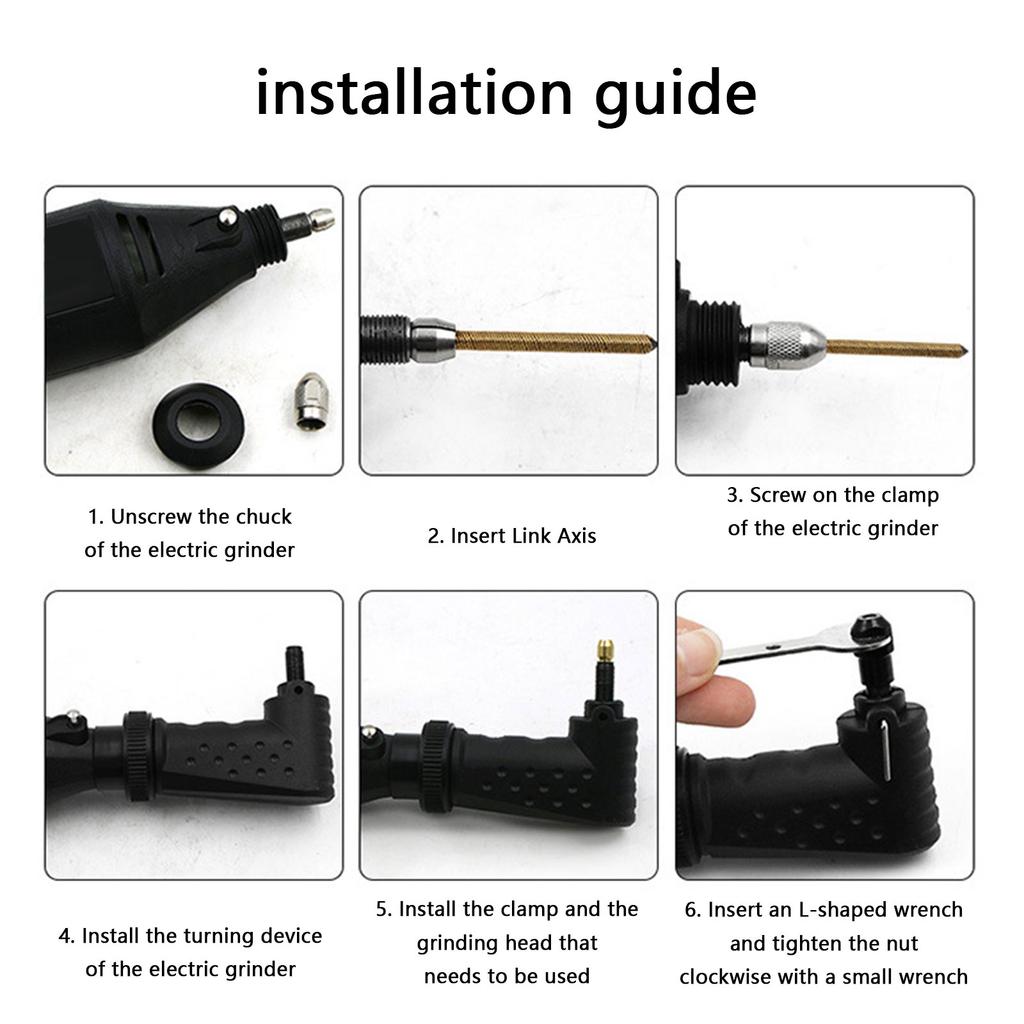 installation guide

1. Unscrew the chuck of the electric grinder

2. Insert Link Axis

3. Screw on the clamp of the electric grinder

4. Install the turning device of the electric grinder

5. Install the clamp and the grinding head that needs to be used

6. Insert an L-shaped wrench and tighten the nut clockwise with a small wrench