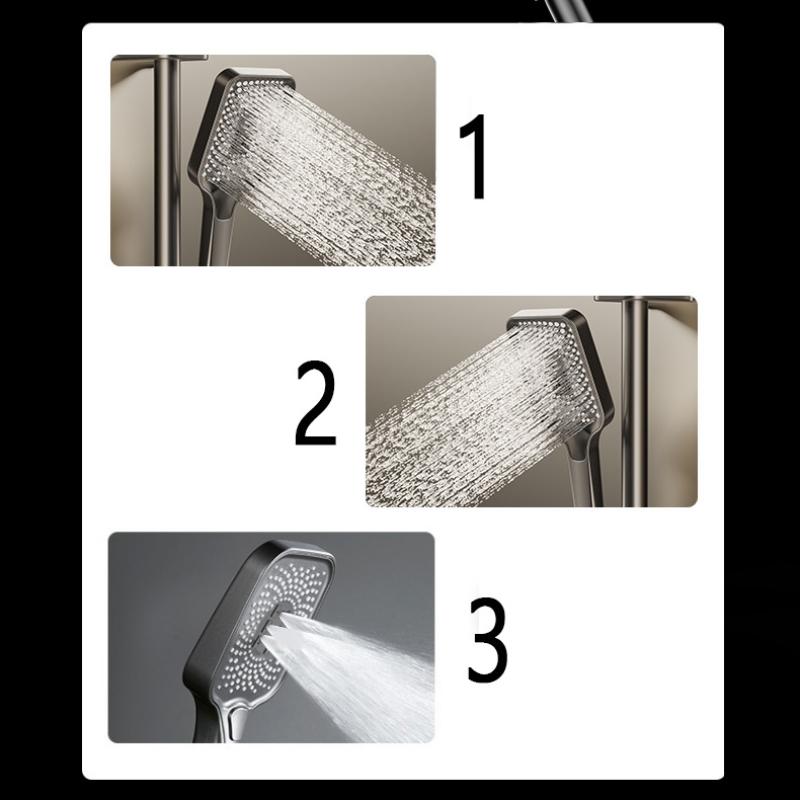 1

2

3