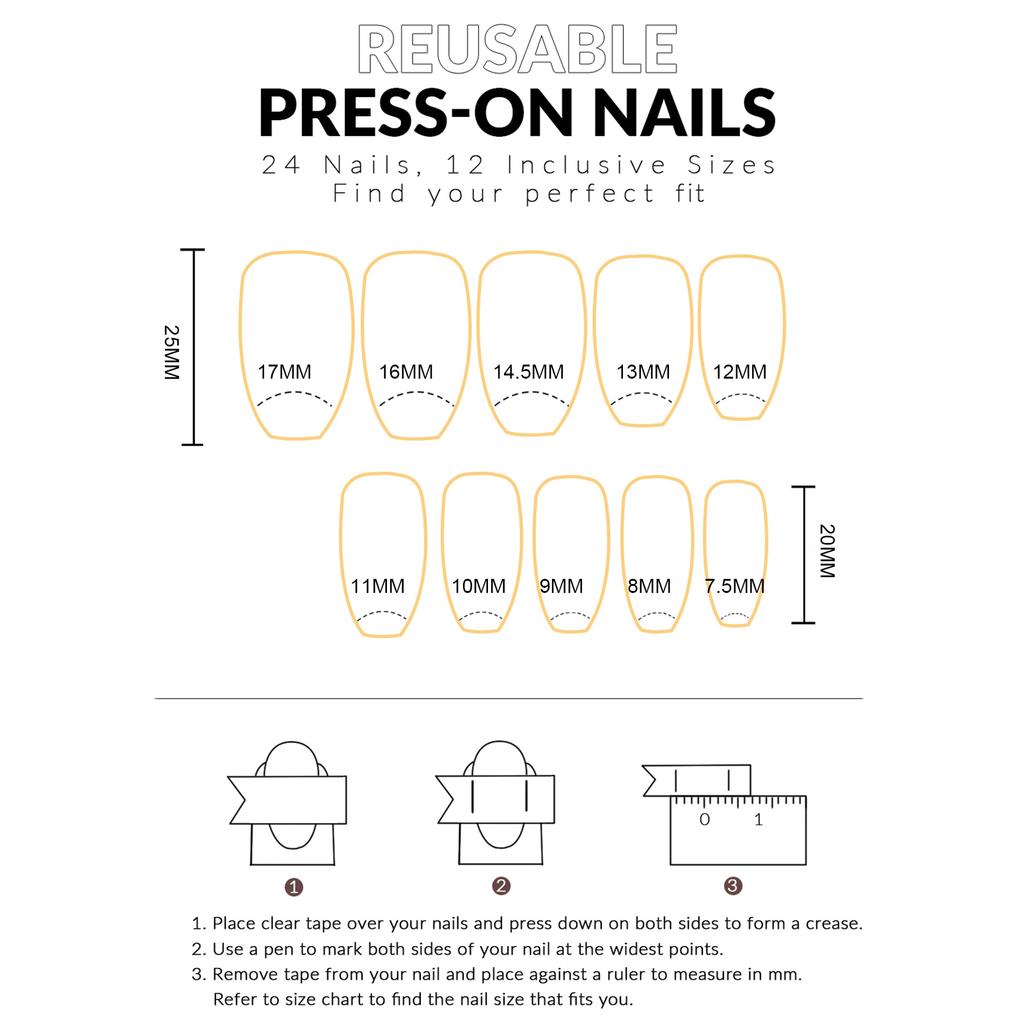 REUSABLE
PRESS-ON NAILS
24 Nails, 12 Inclusive Sizes
Find your perfect fit

25MM

17MM 16MM 14.5MM 13MM 12MM

11MM 10MM 9MM 8MM 7.5MM

20MM

0 1

1 2 3

1. Place clear tape over your nails and press down on both sides to form a crease.
2. Use a pen to mark both sides of your nail at the widest points.
3. Remove tape from your nail and place against a ruler to measure in mm. Refer to size chart to find the nail size that fits you.