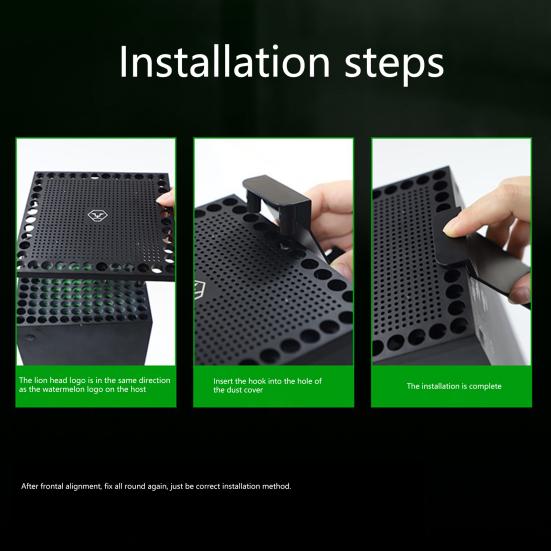 Installation steps

The lion head logo is in the same direction as the watermelon logo on the host

Insert the hook into the hole of the dust cover

The installation is complete

After frontal alignment, fix all round again, just be correct installation method.