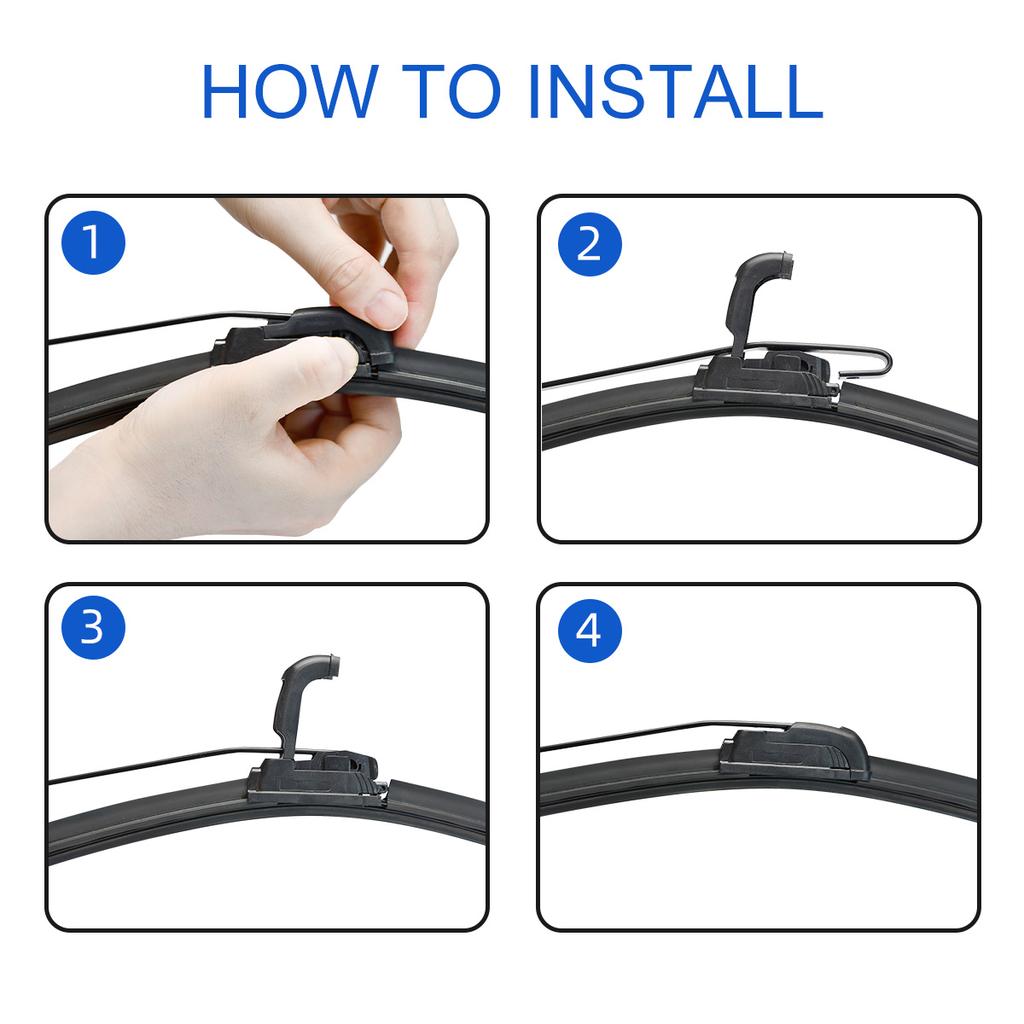 HOW TO INSTALL

1

2

3

4