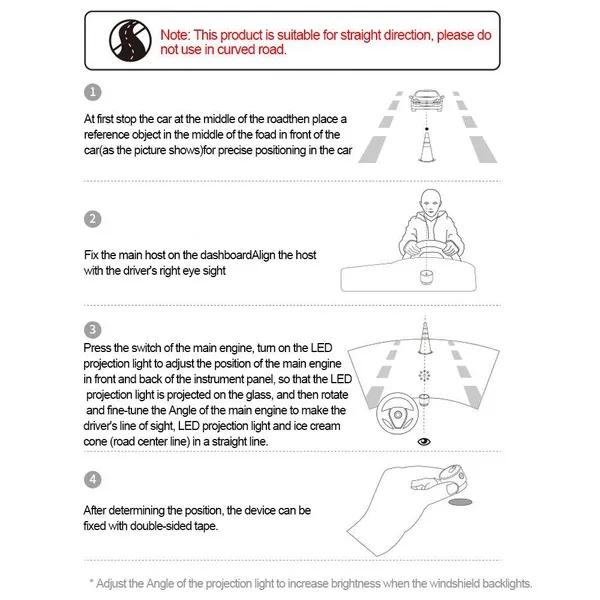 Note: This product is suitable for straight direction, please do not use in curved road.

1

At first stop the car at the middle of the roadthen place a reference object in the middle of the foad in front of the car(as the picture shows)for precise positioning in the car

2

Fix the main host on the dashboardAlign the host with the driver's right eye sight

3

Press the switch of the main engine, turn on the LED projection light to adjust the position of the main engine in front and back of the instrument panel, so that the LED projection light is projected on the glass, and then rotate and fine-tune the Angle of the main engine to make the driver's line of sight, LED projection light and ice cream cone (road center line) in a straight line.

4

After determining the position, the device can be fixed with double-sided tape.

* Adjust the Angle of the projection light to increase brightness when the windshield backlights.