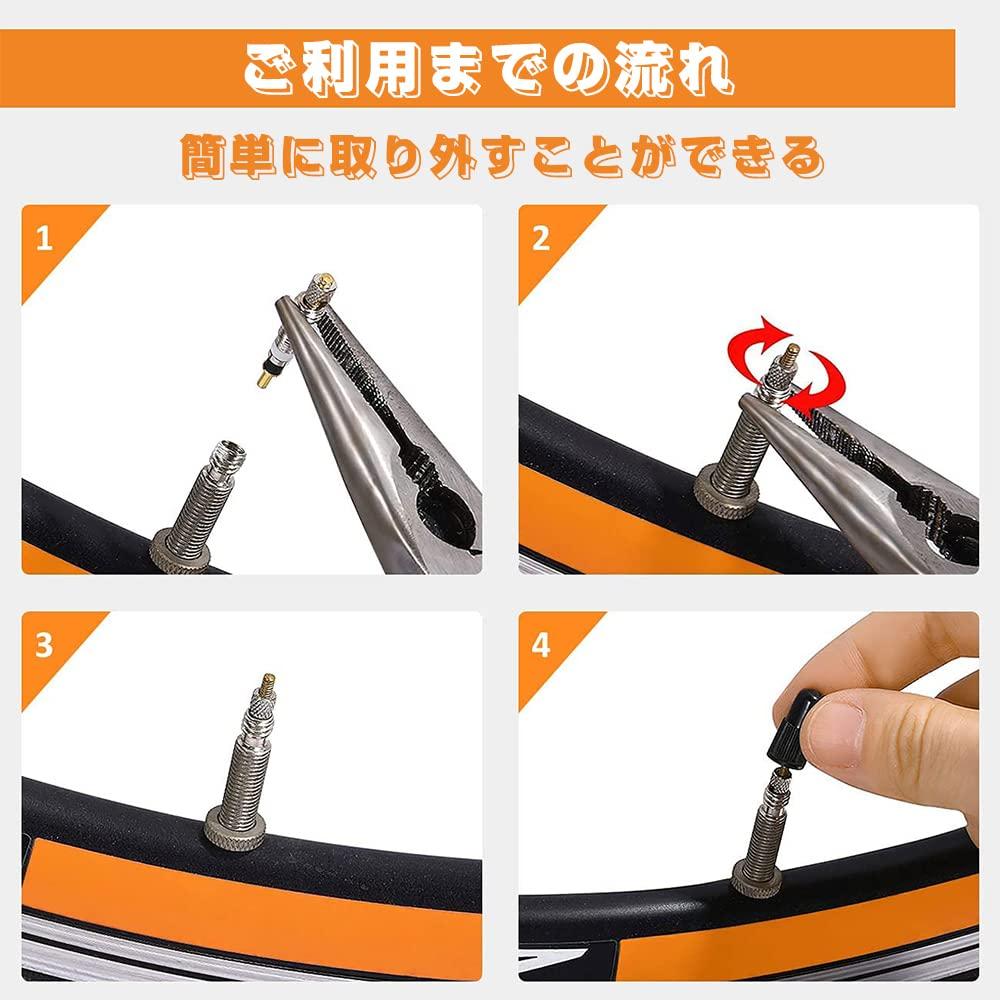 ご利用までの流れ

簡単に取り外すことができる

1

2

3

4