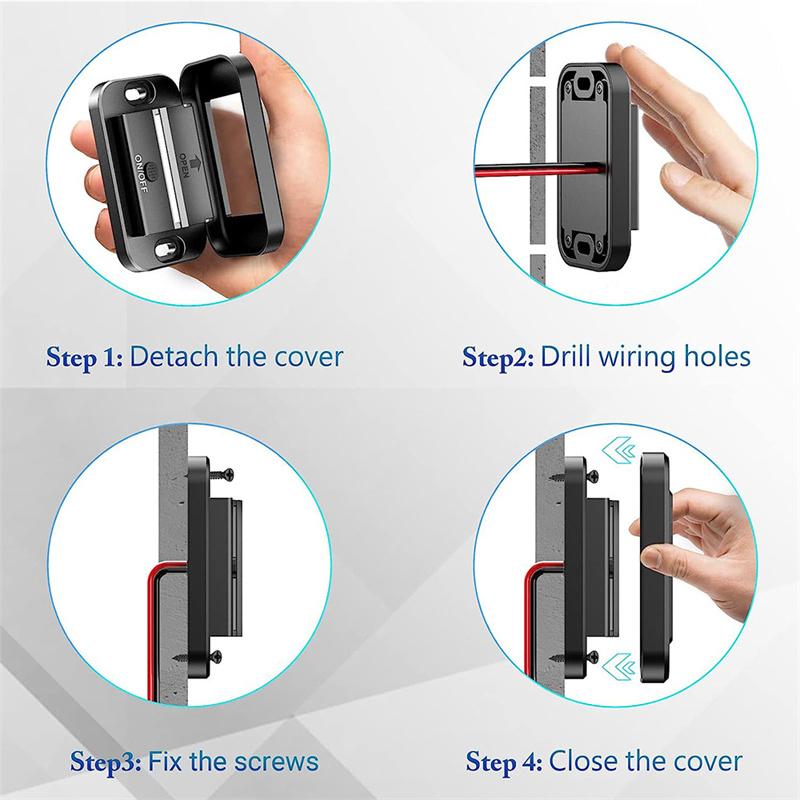 ON/OFF
OPEN

Step 1: Detach the cover

Step2: Drill wiring holes

Step3: Fix the screws

Step 4: Close the cover