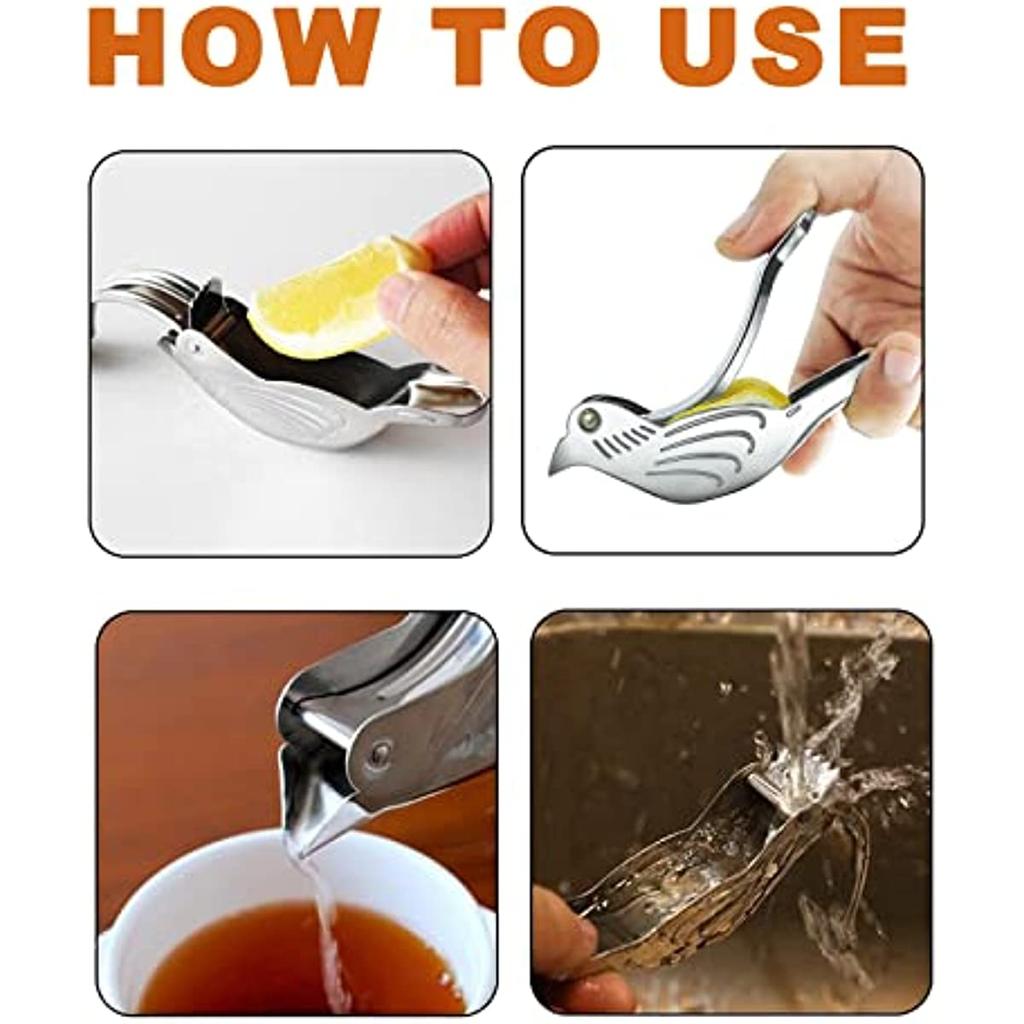 HOW TO USE