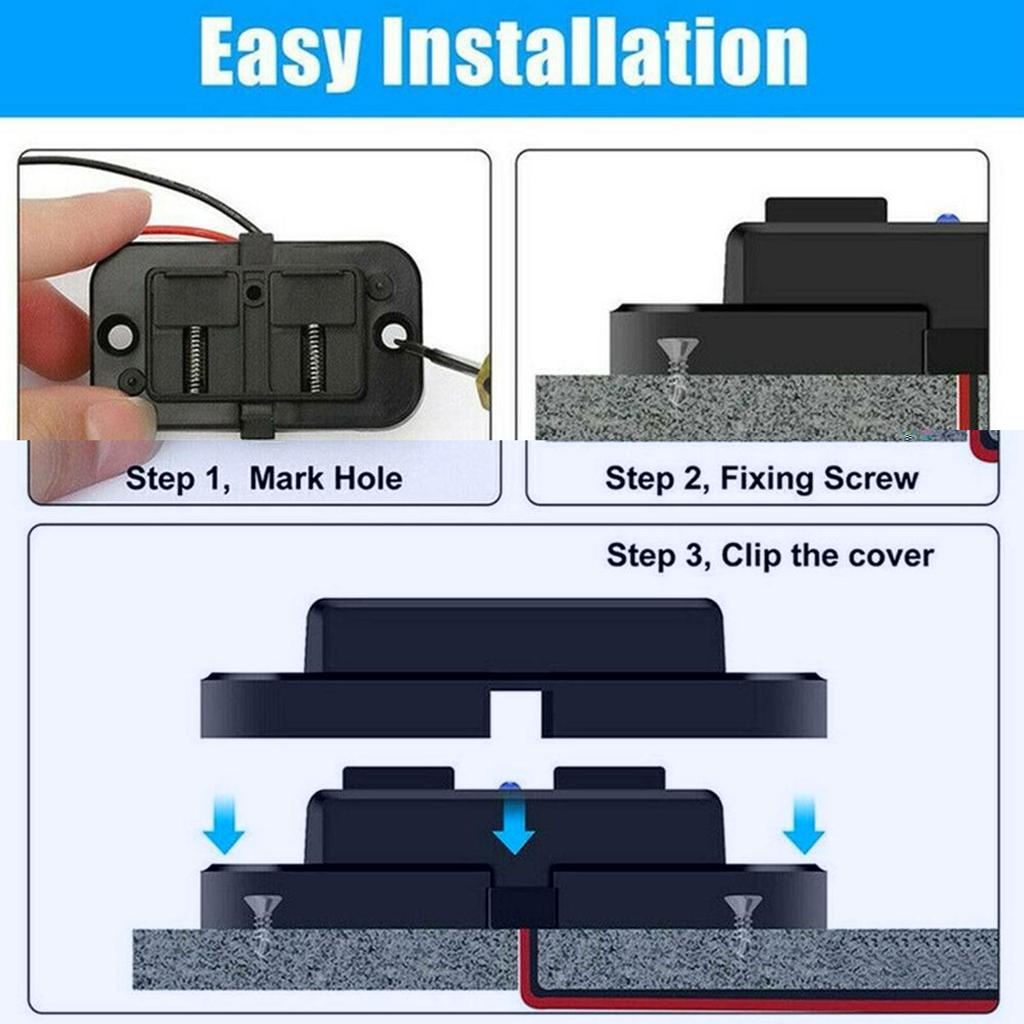 Easy Installation

Step 1, Mark Hole

Step 2, Fixing Screw

Step 3, Clip the cover