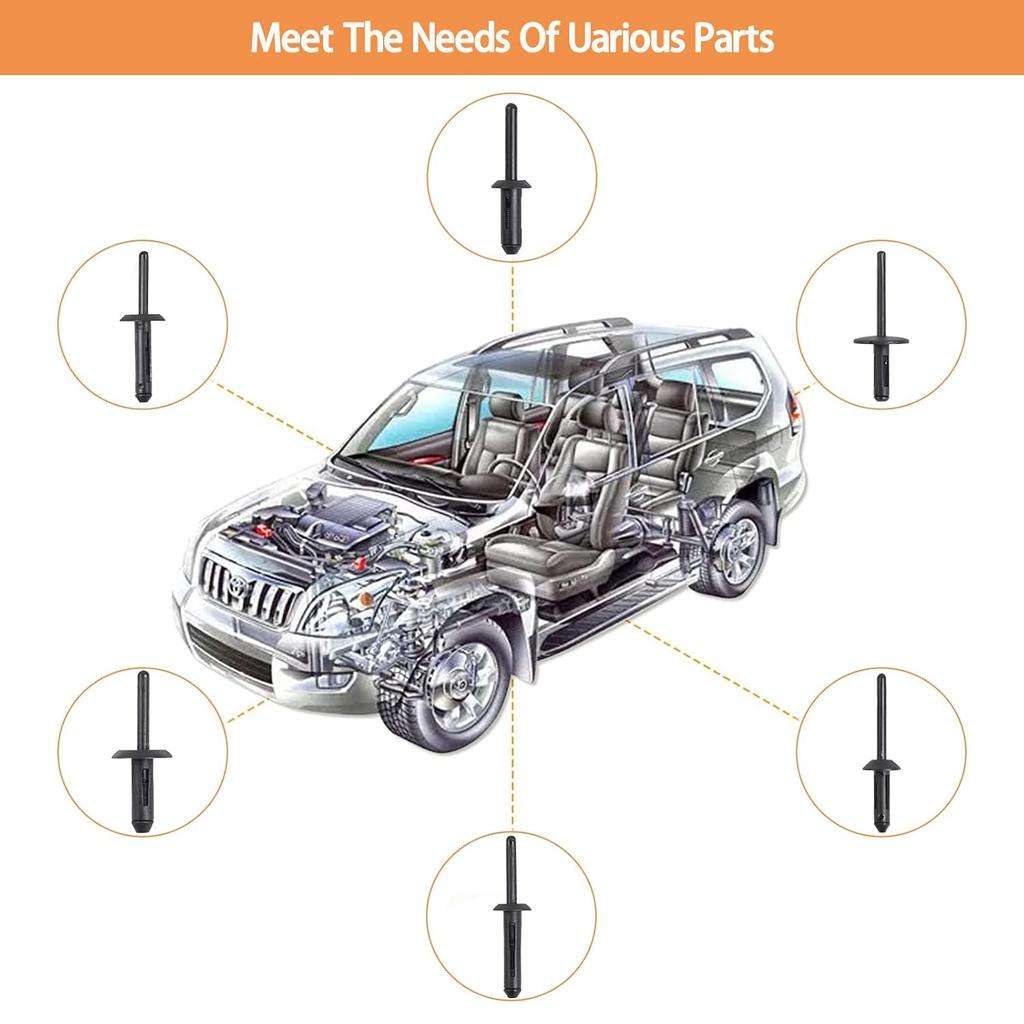 Meet The Needs Of Uarious Parts