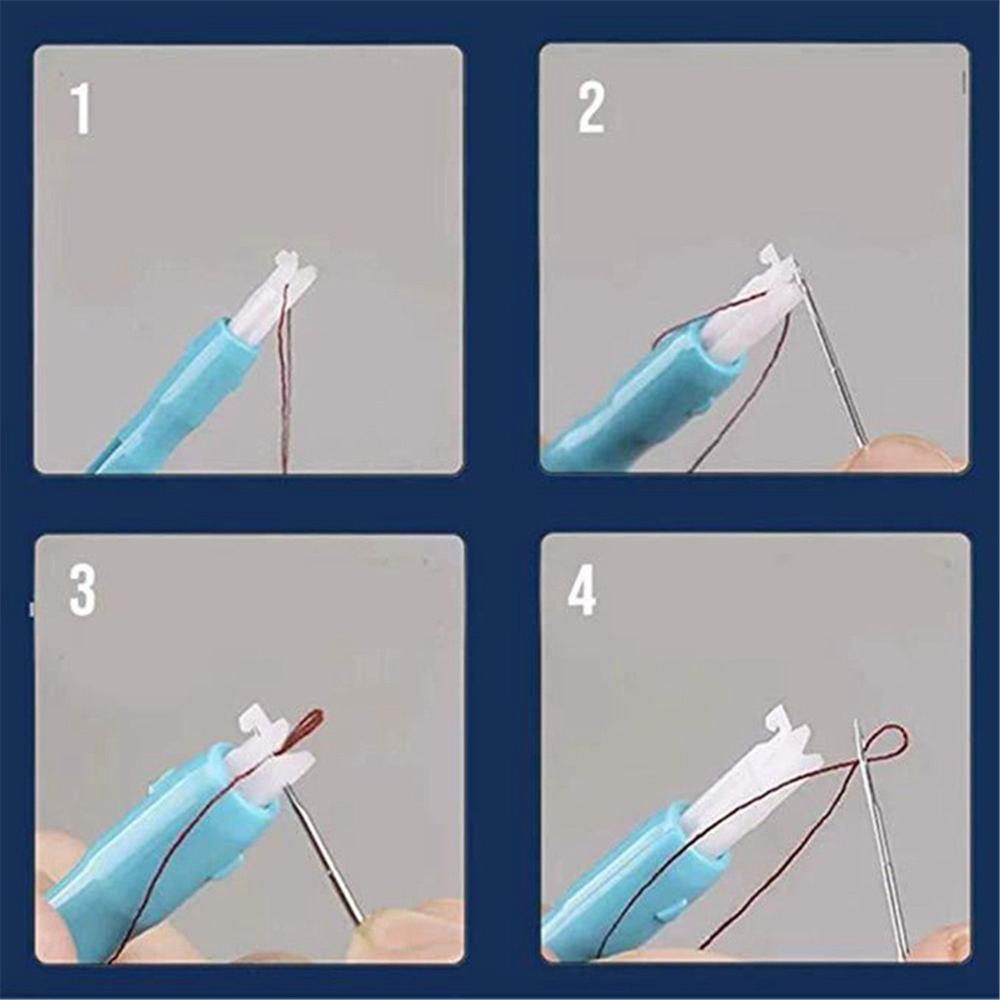 1

2

3

4