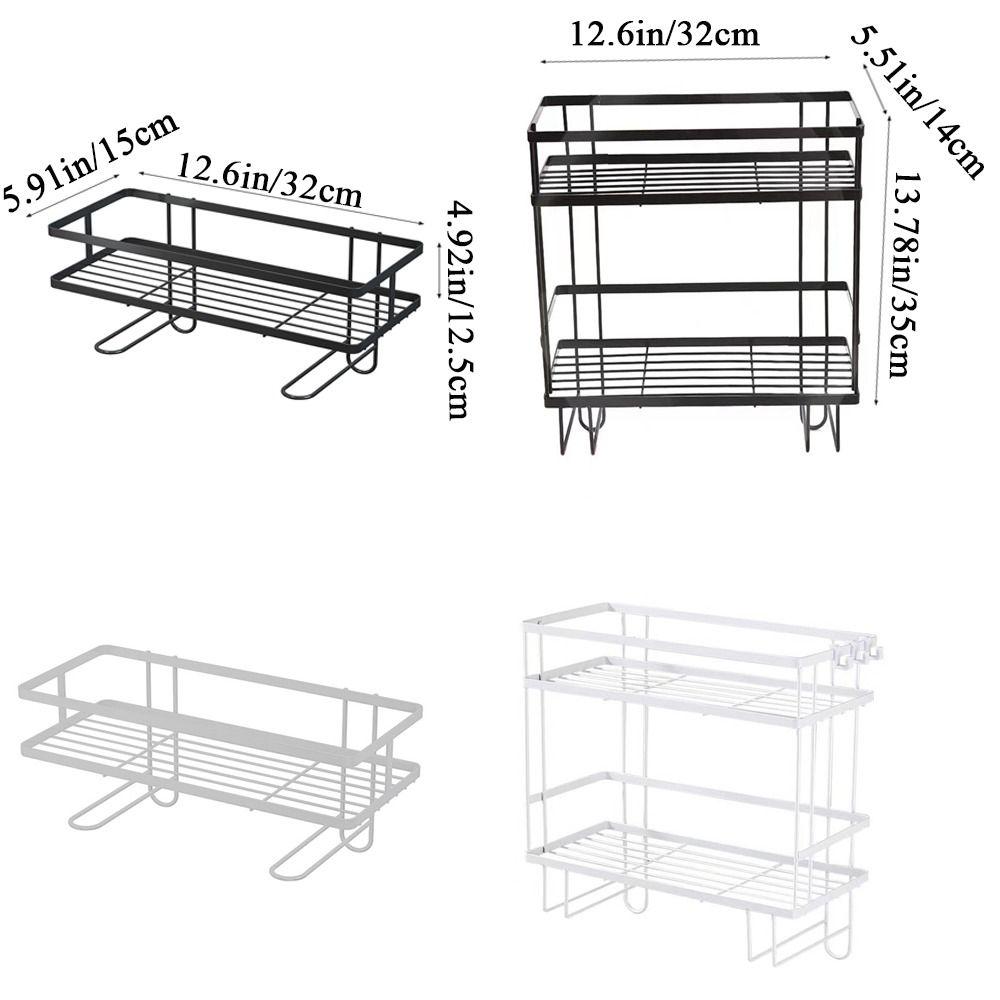 5.91in/15cm
12.6in/32cm
4.92in/12.5cm

12.6in/32cm
5.51in/14cm
13.78in/35cm