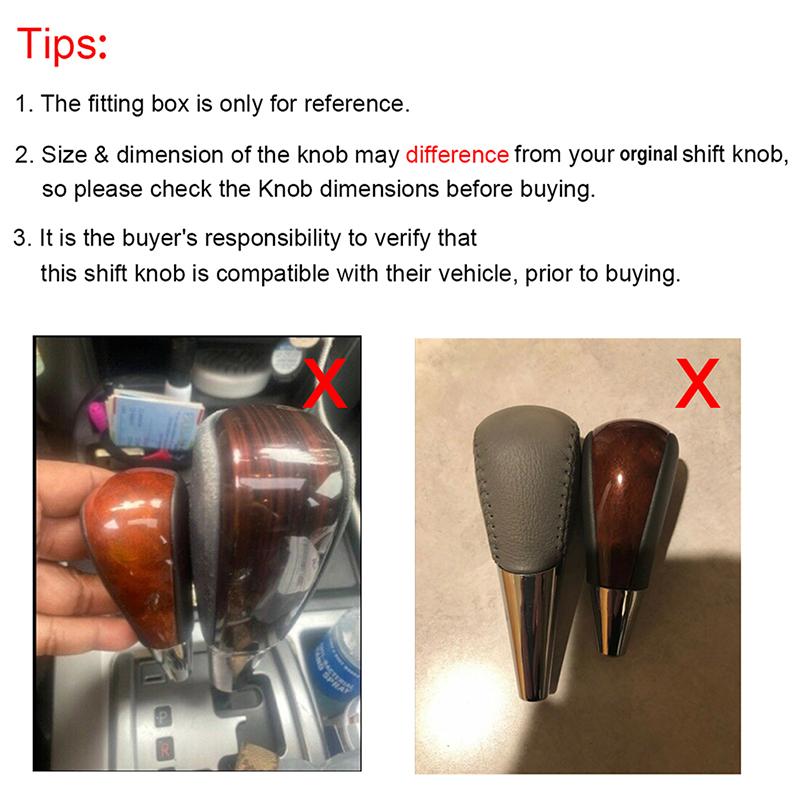 Tips:

1. The fitting box is only for reference.

2. Size & dimension of the knob may difference from your orginal shift knob, so please check the Knob dimensions before buying.

3. It is the buyer's responsibility to verify that this shift knob is compatible with their vehicle, prior to buying.

X

X