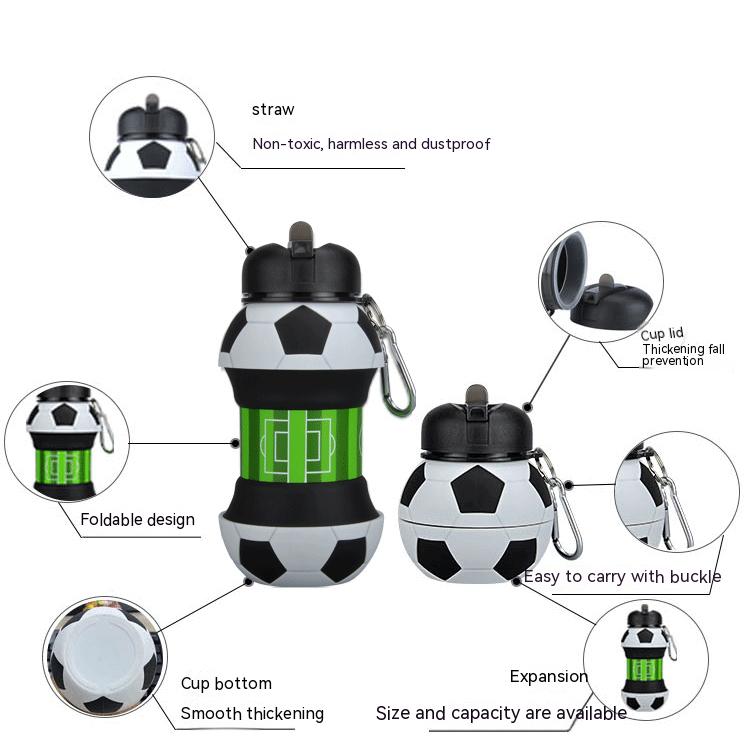 straw

Non-toxic, harmless and dustproof

Cup lid
Thickening fall prevention

Foldable design

Easy to carry with buckle

Cup bottom

Smooth thickening

Expansion

Size and capacity are available