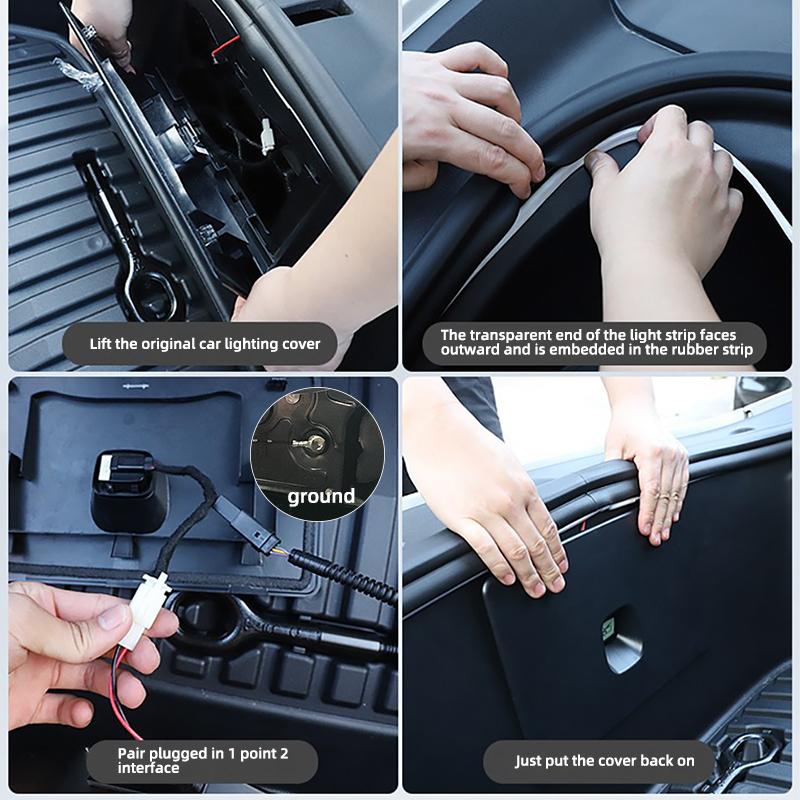 Lift the original car lighting cover

The transparent end of the light strip faces outward and is embedded in the rubber strip

ground

Pair plugged in 1 point 2 interface

Just put the cover back on