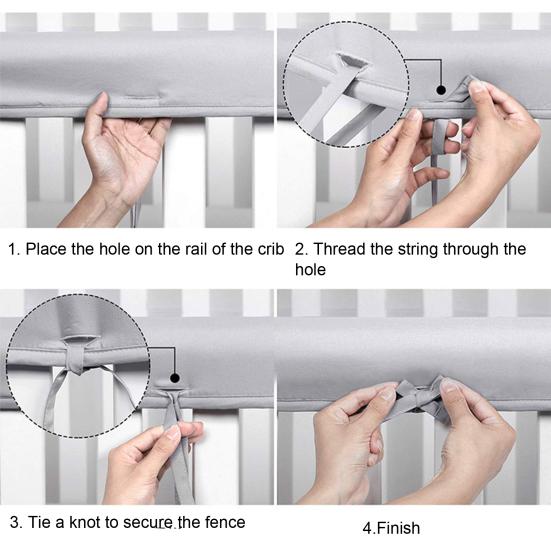 1. Place the hole on the rail of the crib

2. Thread the string through the hole

3. Tie a knot to secure the fence

4.Finish