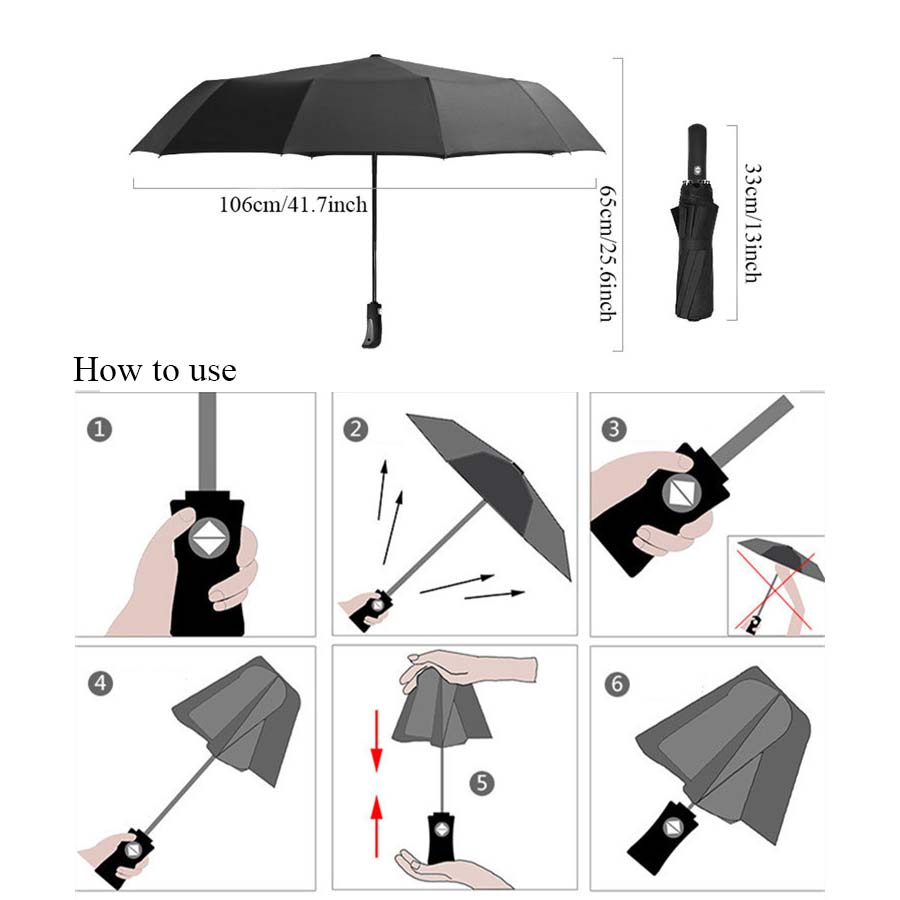 106cm/41.7inch

65cm/25.6inch

33cm/13inch

How to use

1

2

3

4

5

6