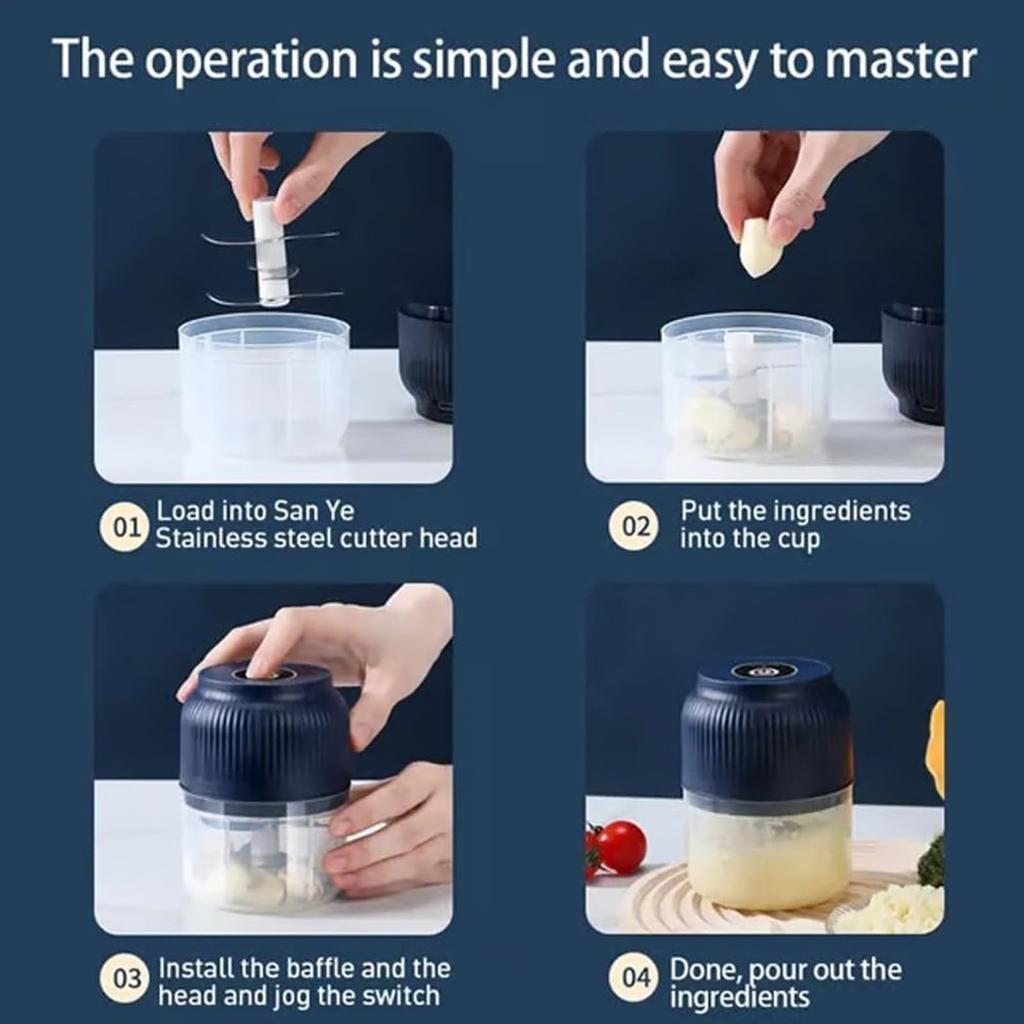 The operation is simple and easy to master

01 Load into San Ye Stainless steel cutter head

02 Put the ingredients into the cup

03 Install the baffle and the head and jog the switch

04 Done, pour out the ingredients