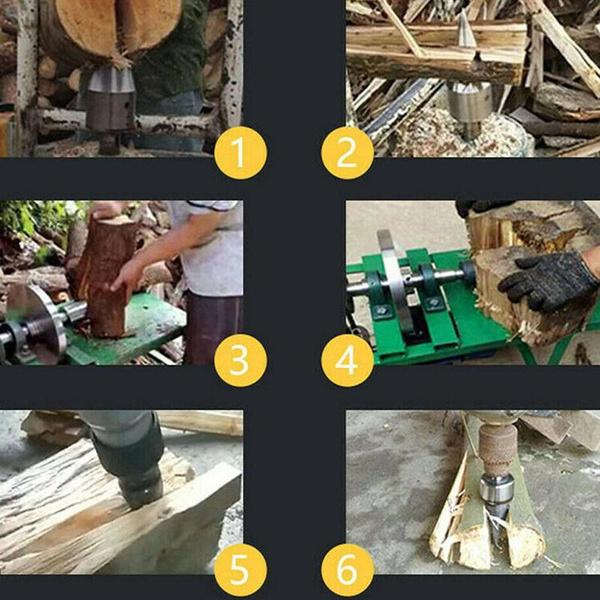 1
2
3
4
5
6