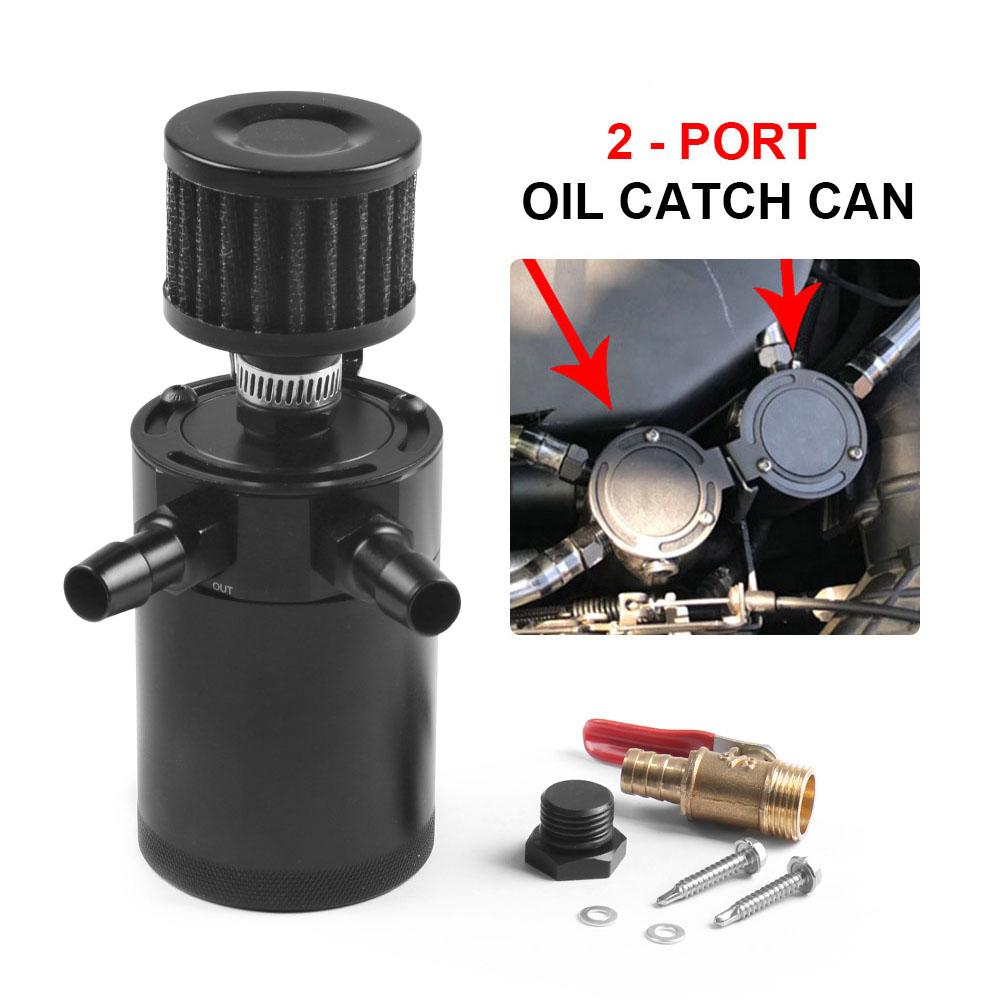 2 - PORT
OIL CATCH CAN

OUT