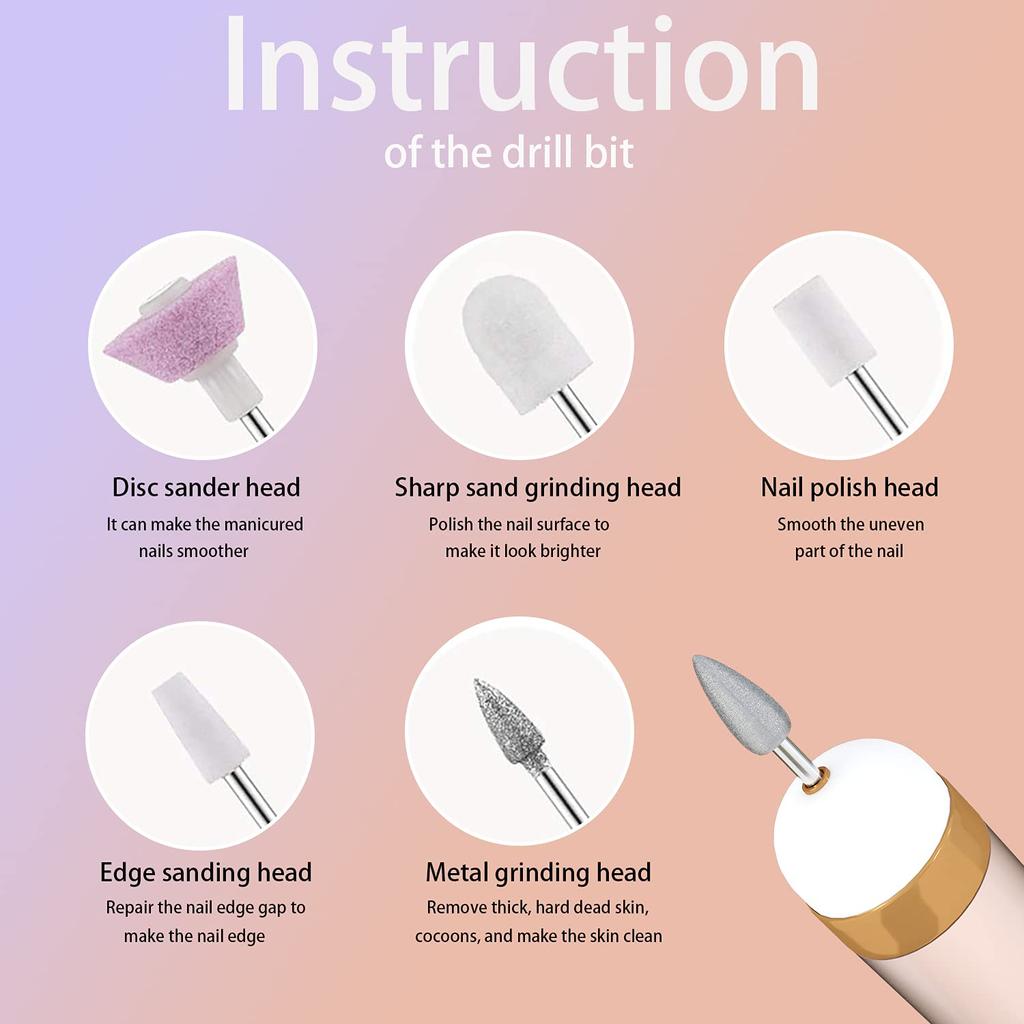 Instruction
of the drill bit

Disc sander head
It can make the manicured nails smoother

Sharp sand grinding head
Polish the nail surface to make it look brighter

Nail polish head
Smooth the uneven part of the nail

Edge sanding head
Repair the nail edge gap to make the nail edge

Metal grinding head
Remove thick, hard dead skin, cocoons, and make the skin clean