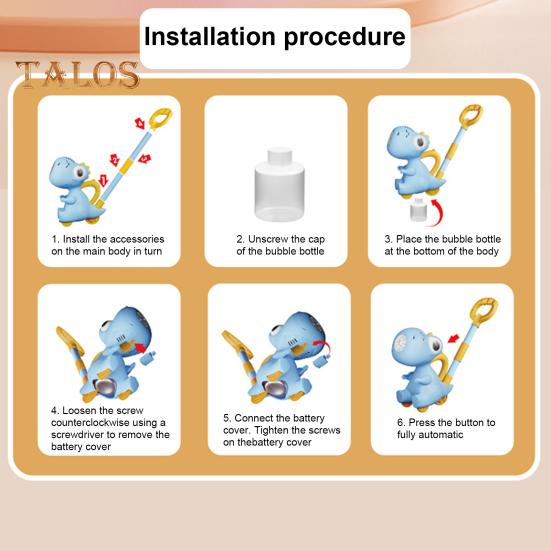 Installation procedure

TALOS

1. Install the accessories on the main body in turn

2. Unscrew the cap of the bubble bottle

3. Place the bubble bottle at the bottom of the body

4. Loosen the screw counterclockwise using a screwdriver to remove the battery cover

5. Connect the battery cover. Tighten the screws on thebattery cover

6. Press the button to fully automatic