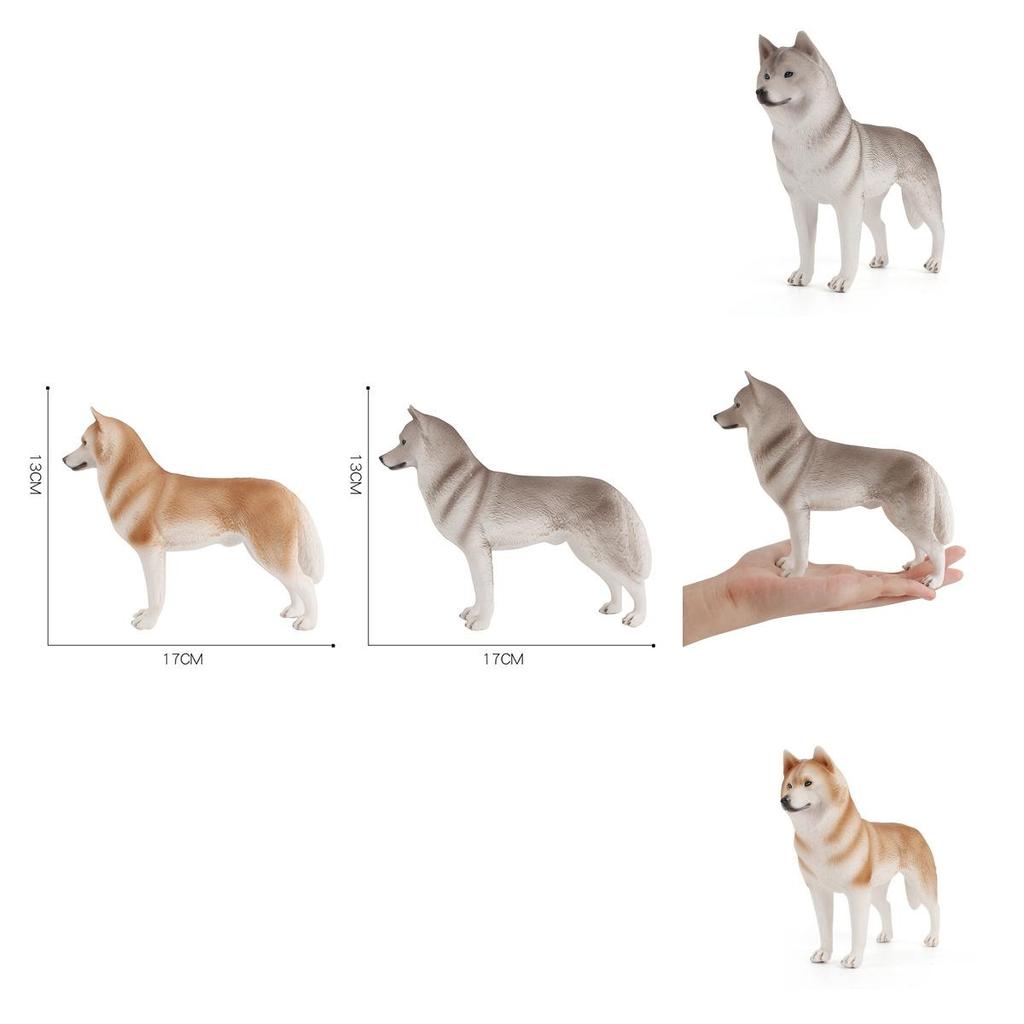 13CM
17CM
13CM
17CM