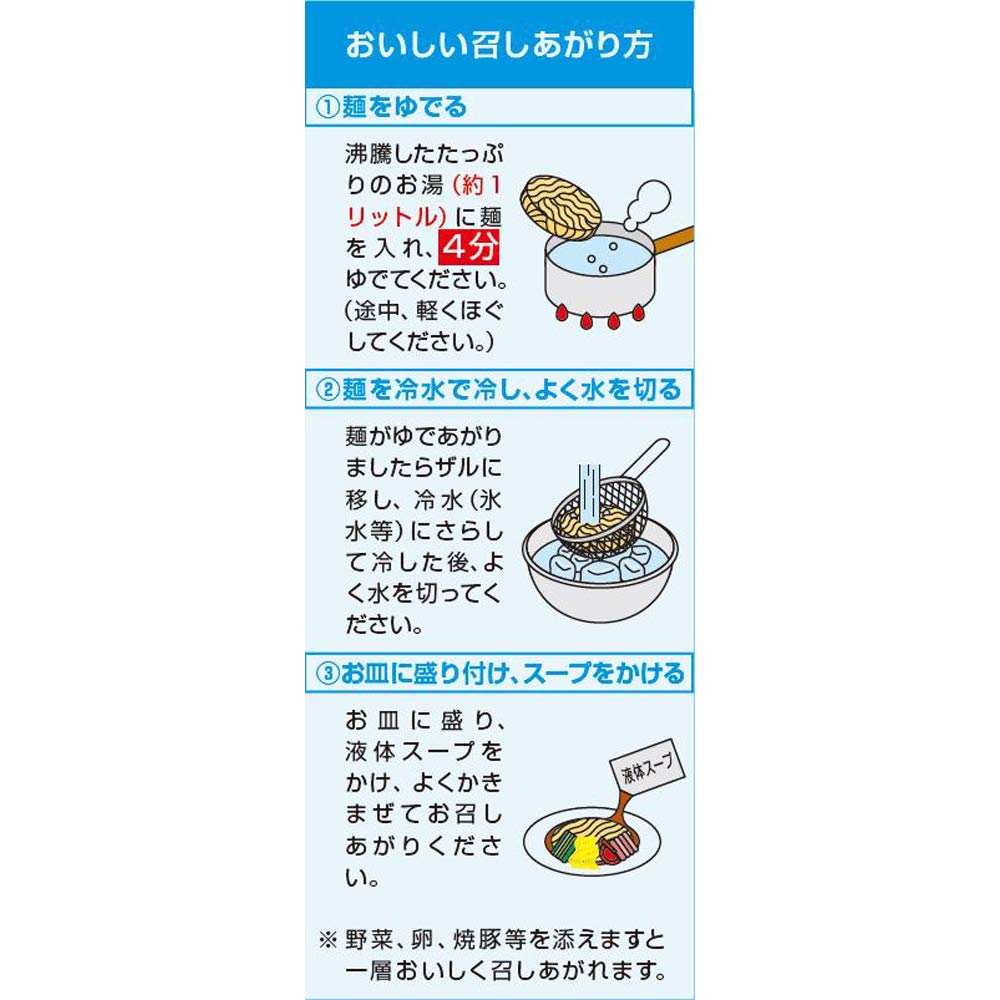 おいしい召しあがり方

①麺をゆでる

沸騰したたっぷりのお湯（約1リットル）に麺を入れ、4分ゆでてください。（途中、軽くほぐしてください。）

②麺を冷水で冷し、よく水を切る

麺がゆであがりましたらザルに移し、冷水（氷水等）にさらして冷した後、よく水を切ってください。

③お皿に盛り付け、スープをかける

お皿に盛り、液体スープをかけ、よくかきまぜてお召しあがりください。

液体スープ

※野菜、卵、焼豚等を添えますと一層おいしく召しあがれます。