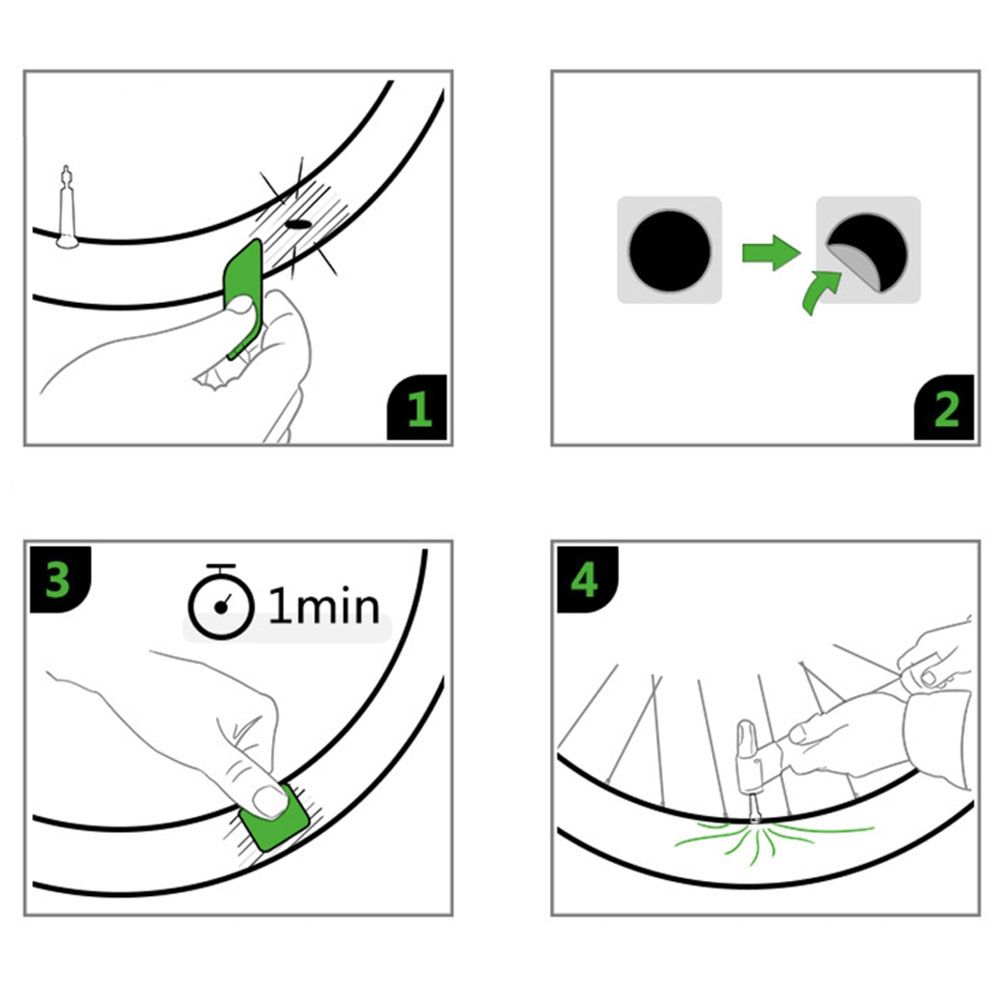 1

2

3

1min

4