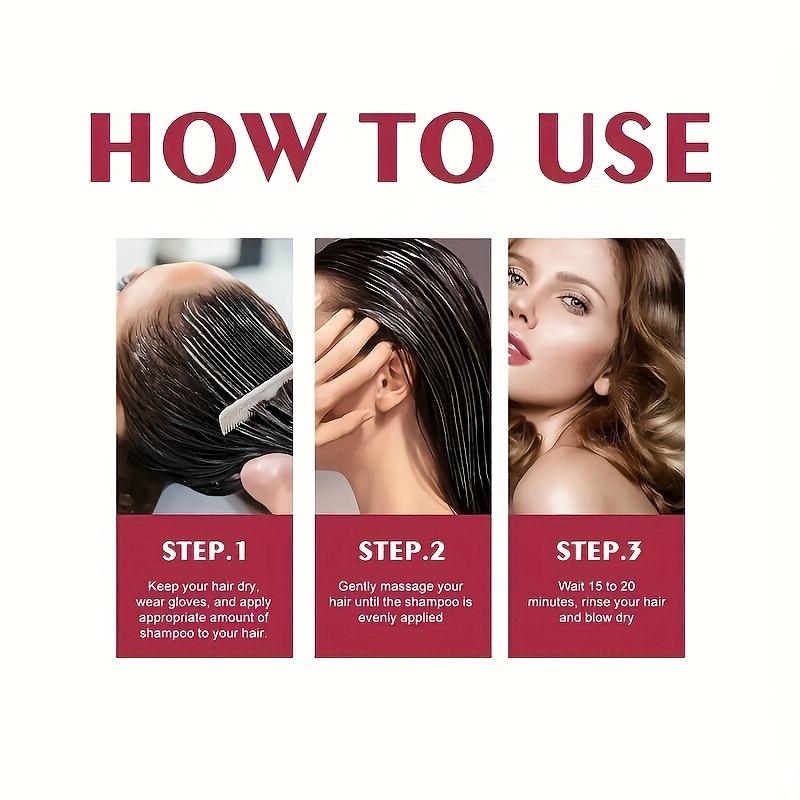 HOW TO USE

STEP.1

Keep your hair dry, wear gloves, and apply appropriate amount of shampoo to your hair.

STEP.2

Gently massage your hair until the shampoo is evenly applied

STEP.3

Wait 15 to 20 minutes, rinse your hair and blow dry