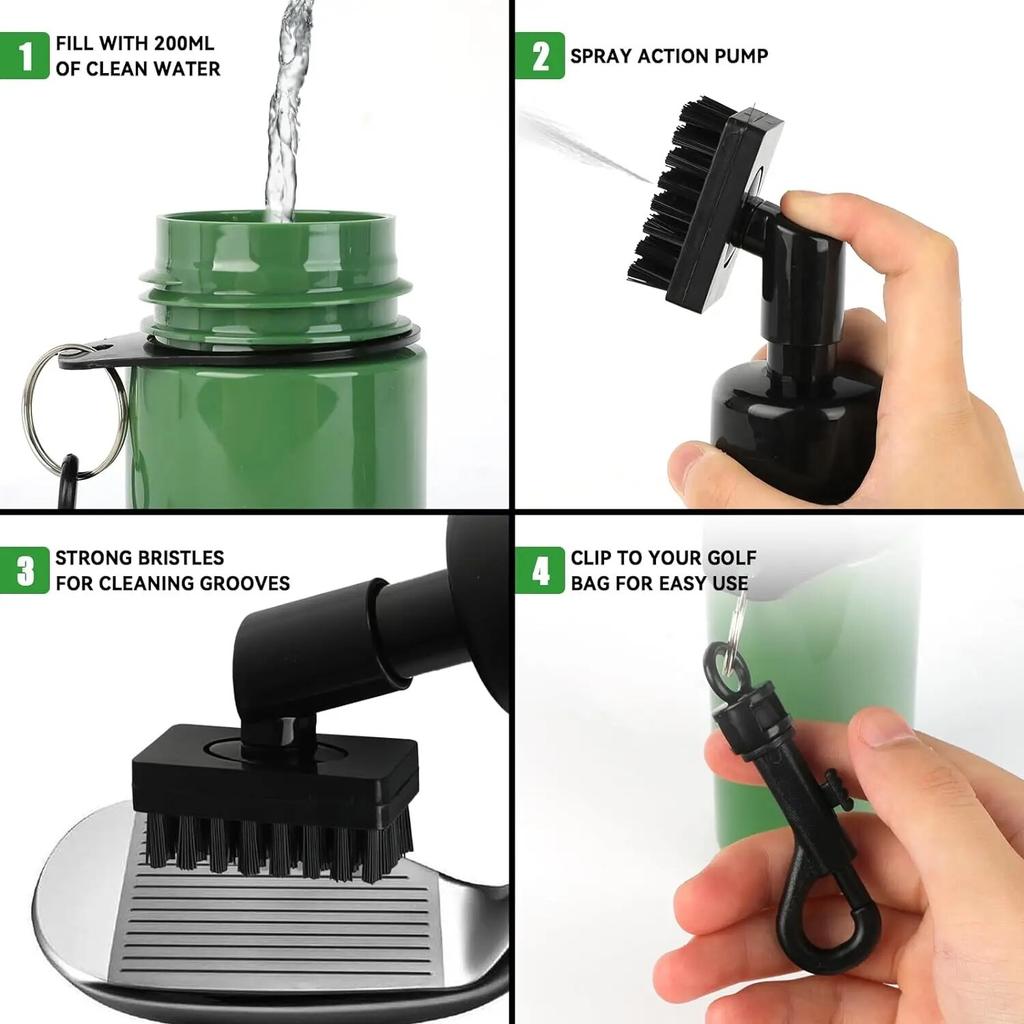 1 FILL WITH 200ML OF CLEAN WATER

2 SPRAY ACTION PUMP

3 STRONG BRISTLES FOR CLEANING GROOVES

4 CLIP TO YOUR GOLF BAG FOR EASY USE