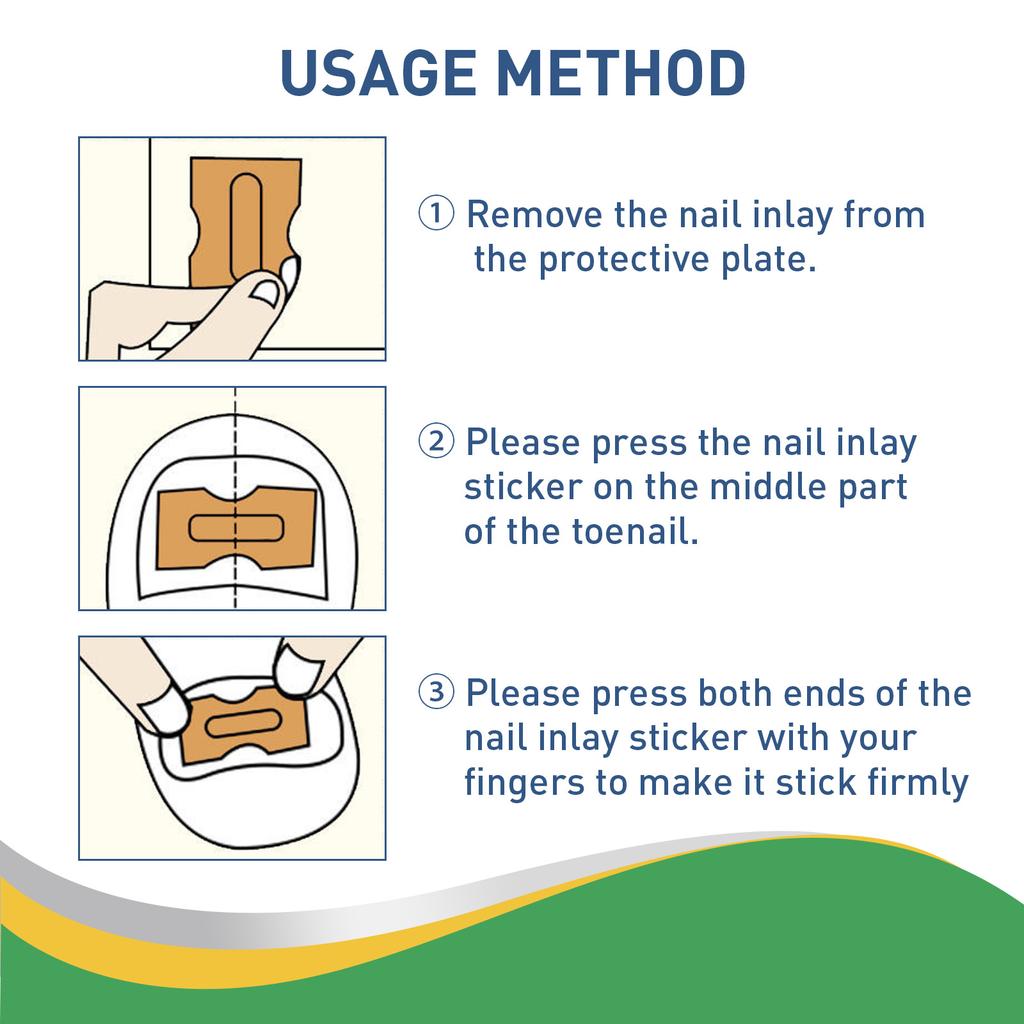 USAGE METHOD

① Remove the nail inlay from the protective plate.

② Please press the nail inlay sticker on the middle part of the toenail.

③ Please press both ends of the nail inlay sticker with your fingers to make it stick firmly