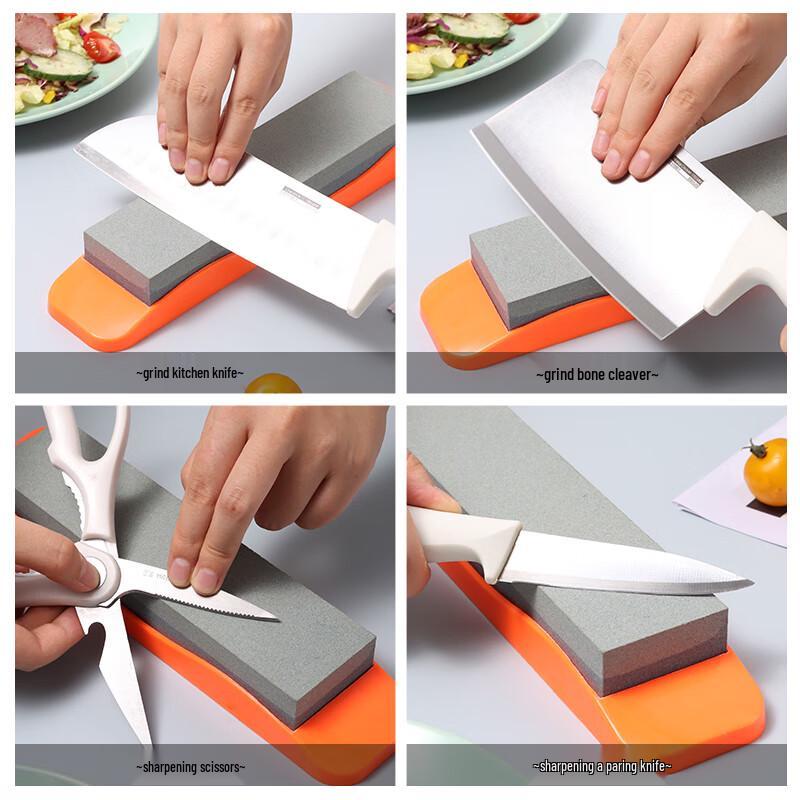 ~grind kitchen knife~

~grind bone cleaver~

~sharpening scissors~

~sharpening a paring knife~