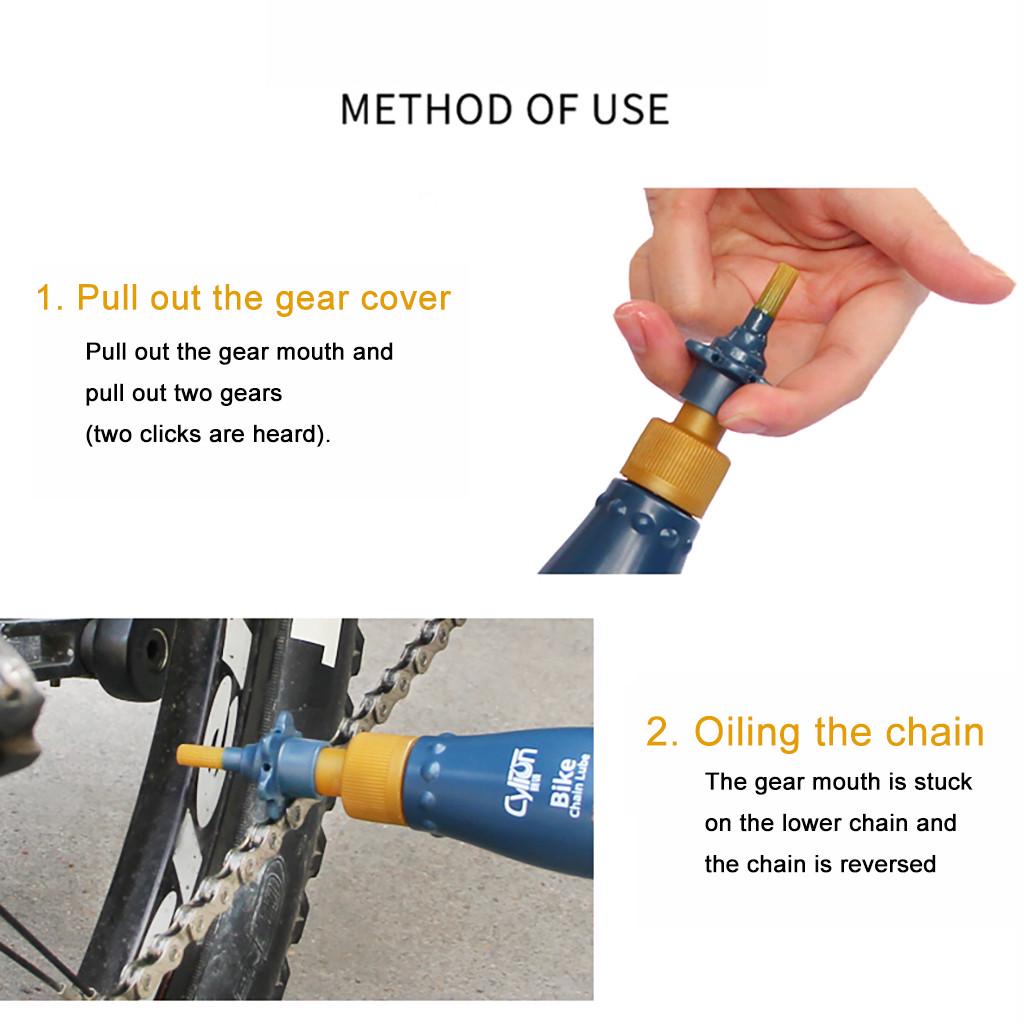 METHOD OF USE

1. Pull out the gear cover

Pull out the gear mouth and pull out two gears (two clicks are heard).

CYLION

Bike
Chain Lube

2. Oiling the chain

The gear mouth is stuck on the lower chain and the chain is reversed