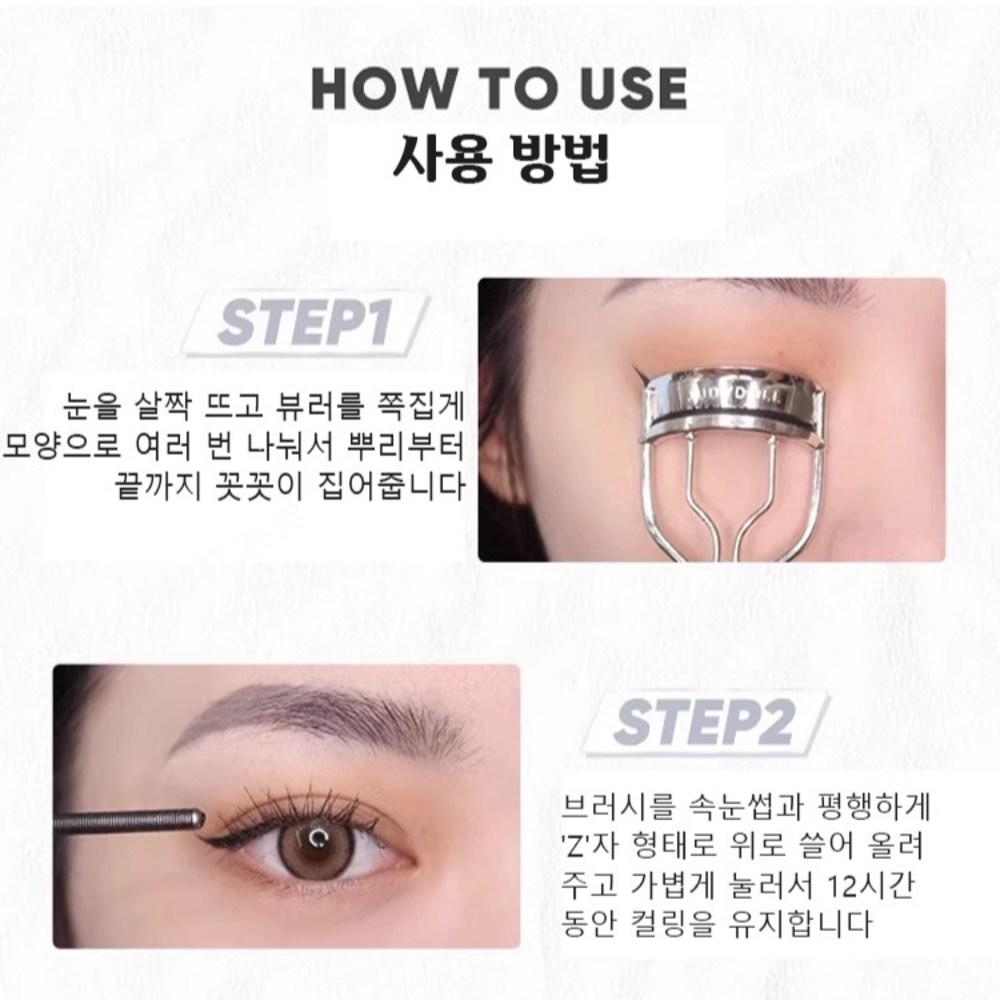 HOW TO USE
사용 방법

STEP1

눈을 살짝 뜨고 뷰러를 쪽집게 모양으로 여러 번 나눠서 뿌리부터 끝까지 꼿꼿이 집어줍니다

JUDYDOLL

STEP2

브러시를 속눈썹과 평행하게 'Z'자 형태로 위로 쓸어 올려 주고 가볍게 눌러서 12시간 동안 컬링을 유지합니다