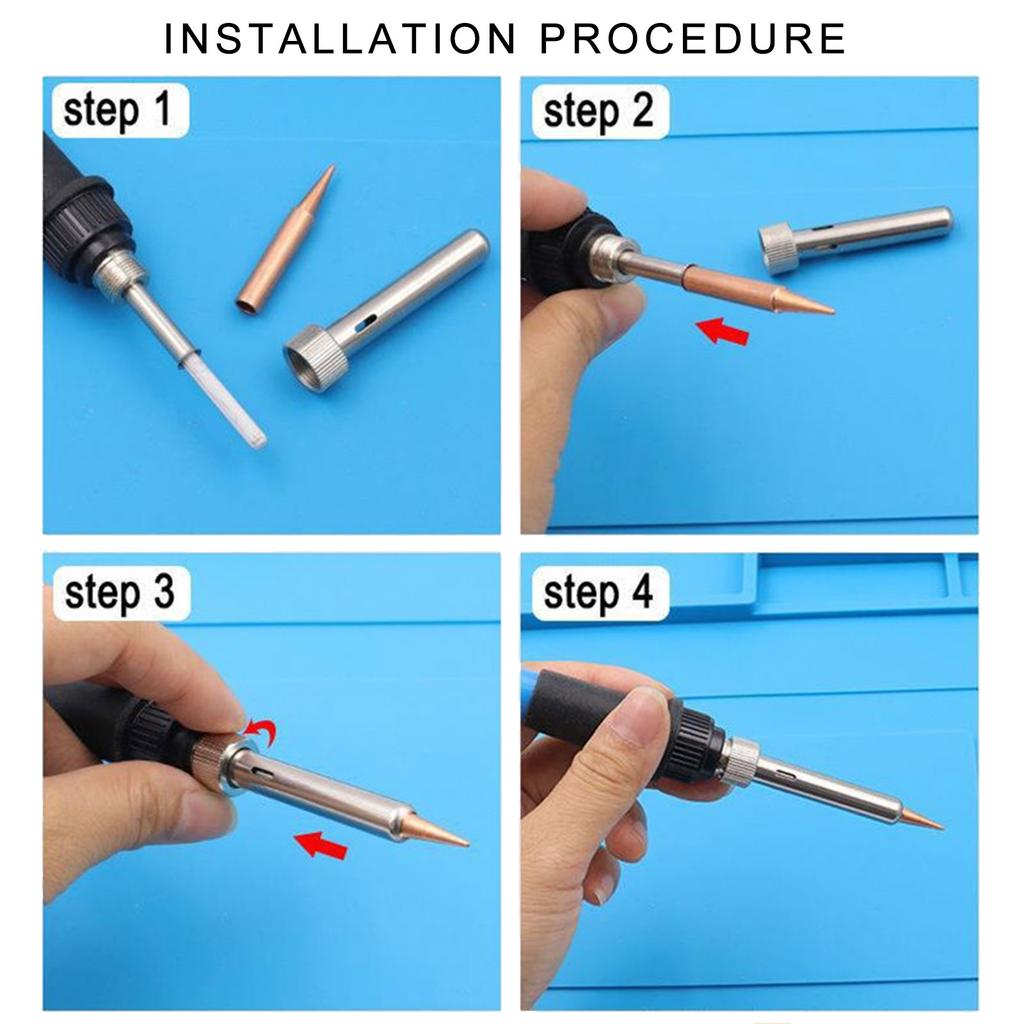 INSTALLATION PROCEDURE

step 1

step 2

step 3

step 4