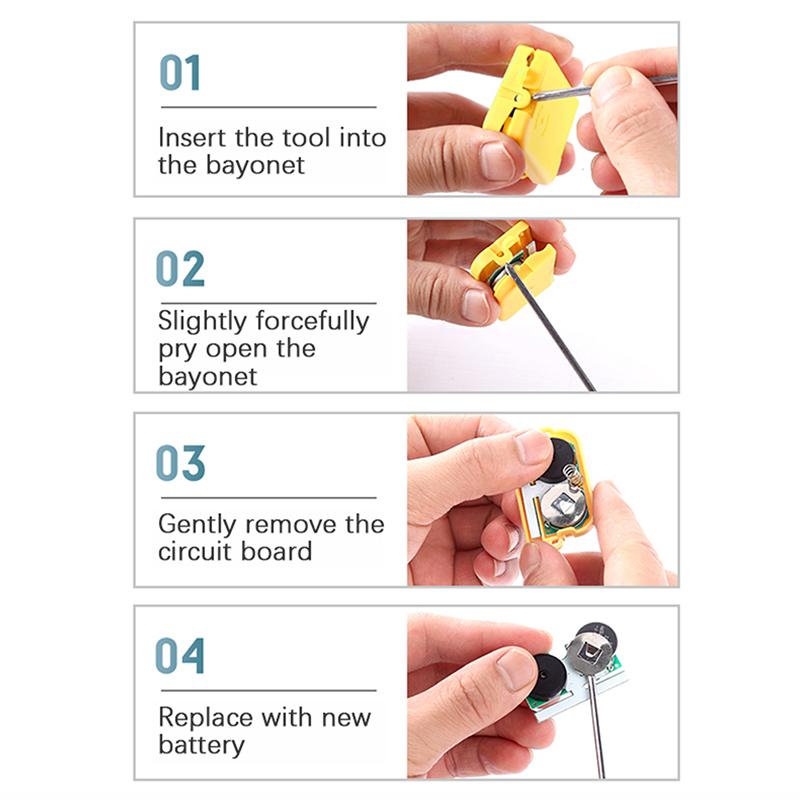 01

Insert the tool into the bayonet

02

Slightly forcefully pry open the bayonet

03

Gently remove the circuit board

04

Replace with new battery