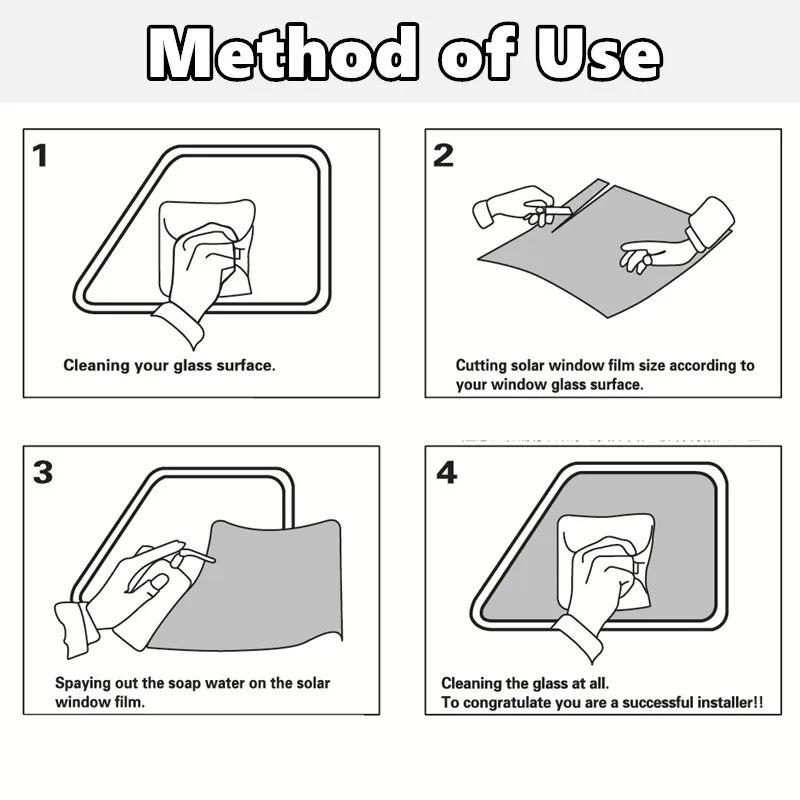 Method of Use

1

Cleaning your glass surface.

2

Cutting solar window film size according to your window glass surface.

3

Spaying out the soap water on the solar window film.

4

Cleaning the glass at all.
To congratulate you are a successful installer!!