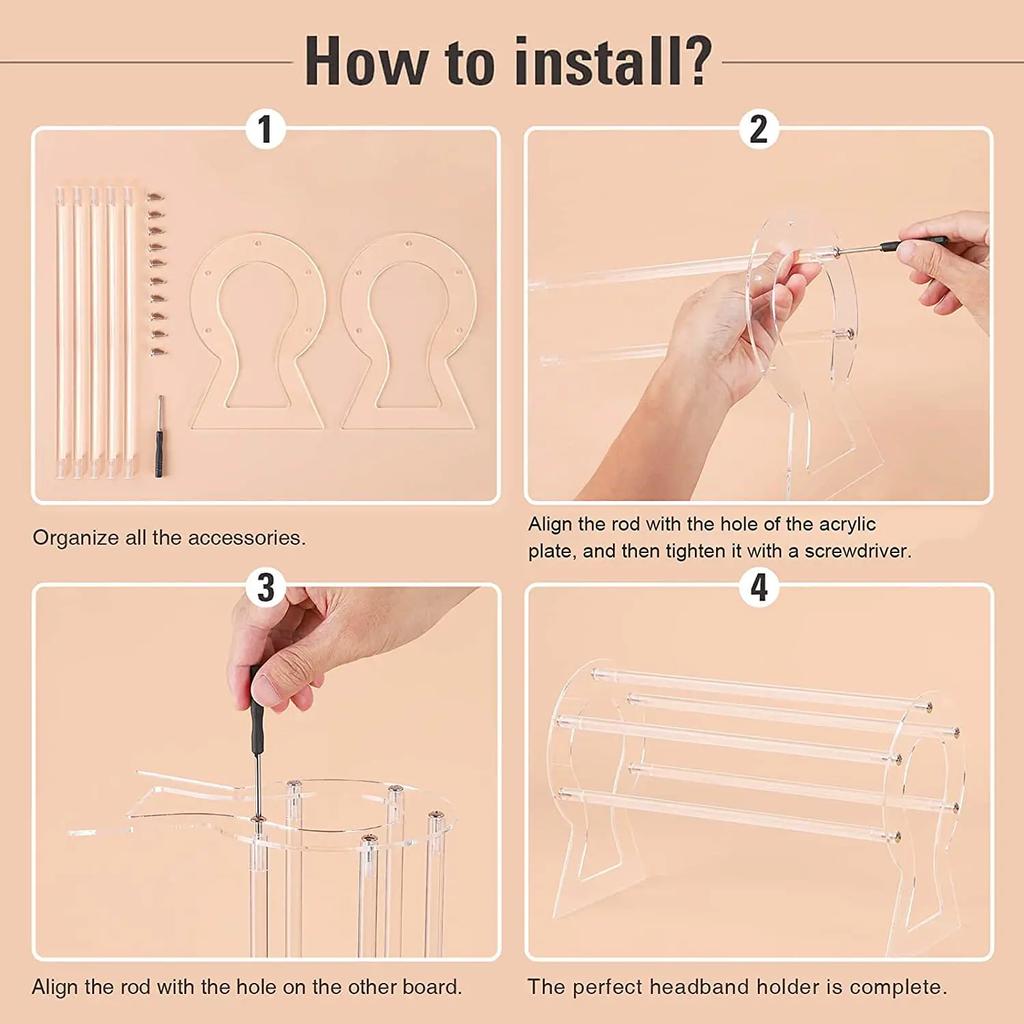 How to install?

1

Organize all the accessories.

2

Align the rod with the hole of the acrylic plate, and then tighten it with a screwdriver.

3

Align the rod with the hole on the other board.

4

The perfect headband holder is complete.