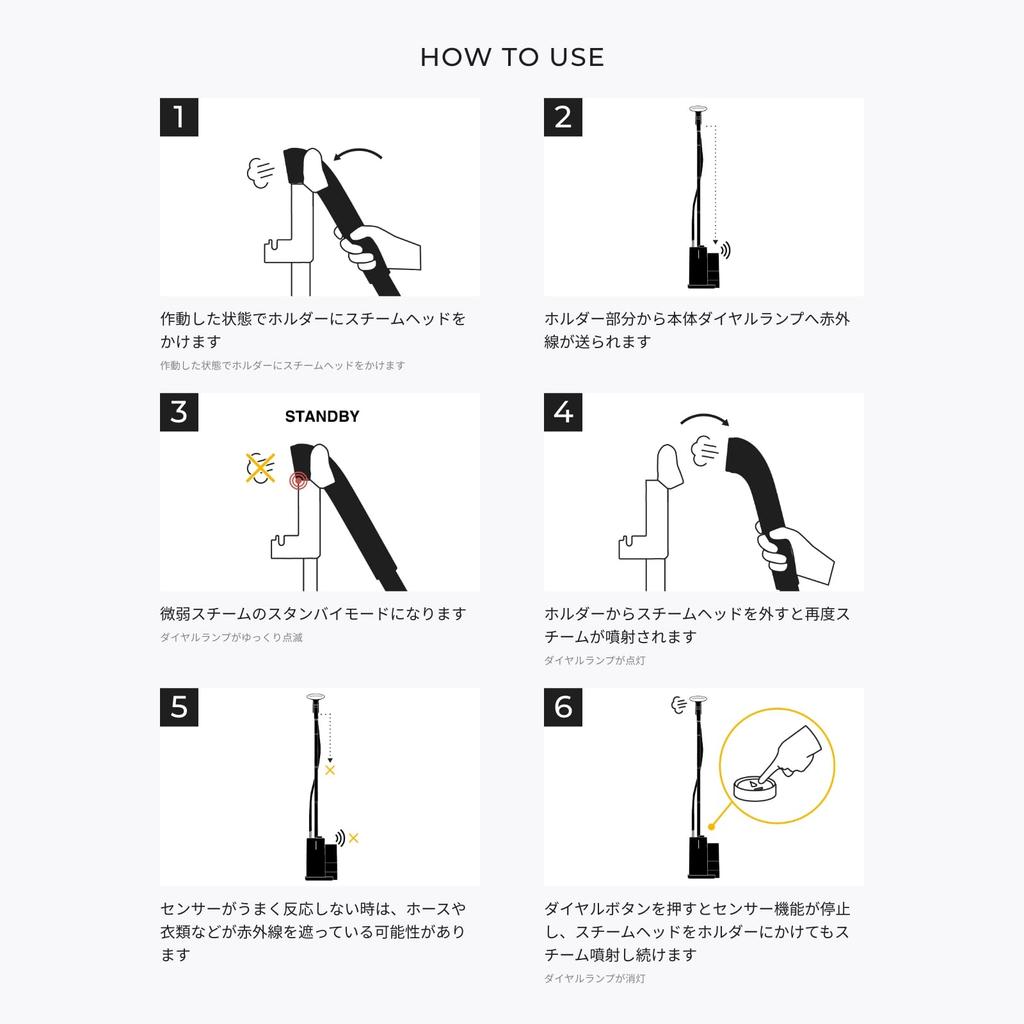 HOW TO USE

1

作動した状態でホルダーにスチームヘッドをかけます

作動した状態でホルダーにスチームヘッドをかけます

2

ホルダー部分から本体ダイヤルランプへ赤外線が送られます

3

STANDBY

微弱スチームのスタンバイモードになります

ダイヤルランプがゆっくり点滅

4

ホルダーからスチームヘッドを外すと再度スチームが噴射されます

ダイヤルランプが点灯

5

センサーがうまく反応しない時は、ホースや衣類などが赤外線を遮っている可能性があります

6

ダイヤルボタンを押すとセンサー機能が停止し、スチームヘッドをホルダーにかけてもスチーム噴射し続けます

ダイヤルランプが消灯