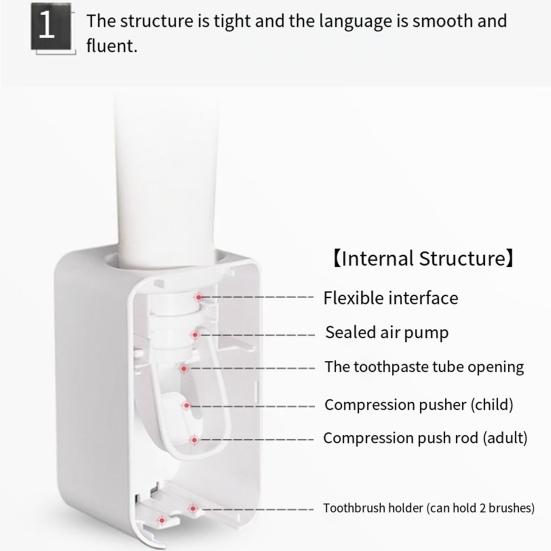 1 The structure is tight and the language is smooth and fluent.

【Internal Structure】

Flexible interface

Sealed air pump

The toothpaste tube opening

Compression pusher (child)

Compression push rod (adult)

Toothbrush holder (can hold 2 brushes)