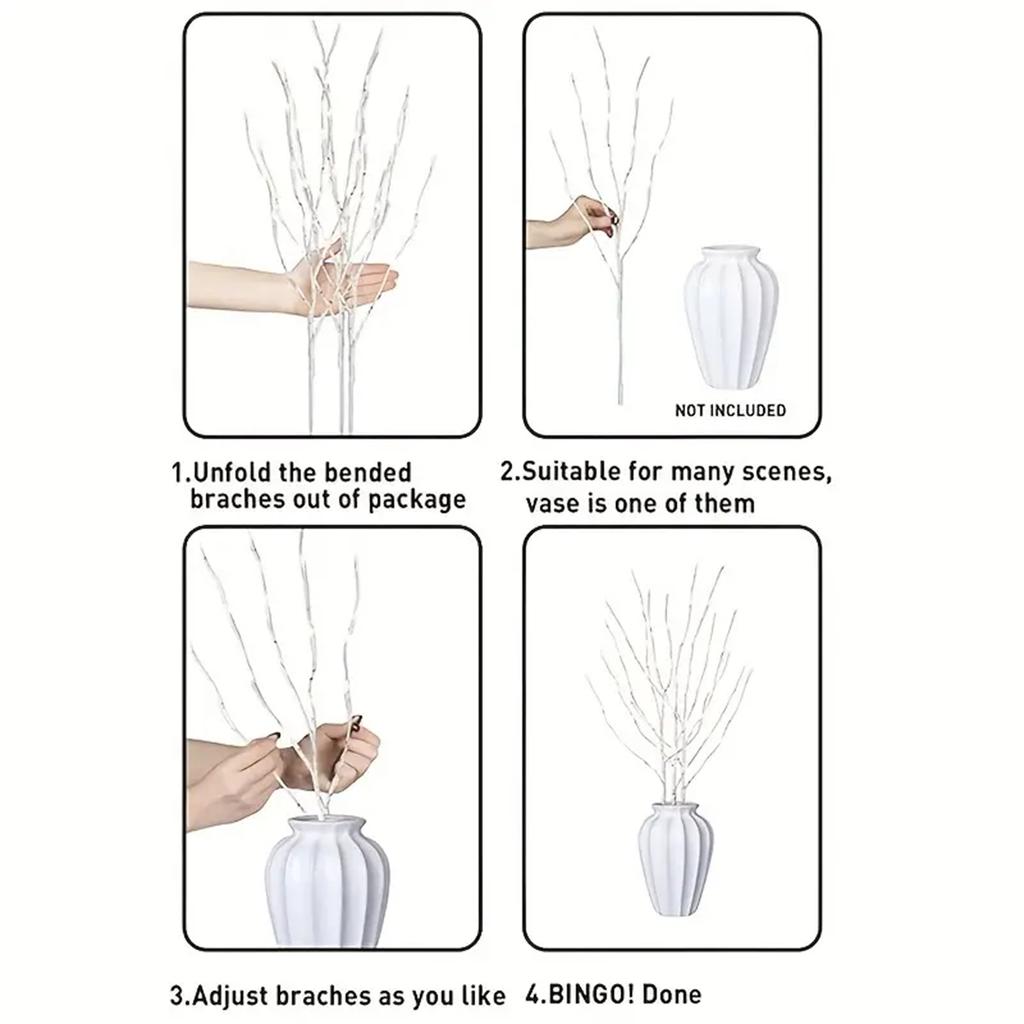 NOT INCLUDED

1.Unfold the bended braches out of package

2.Suitable for many scenes, vase is one of them

3.Adjust braches as you like

4.BINGO! Done